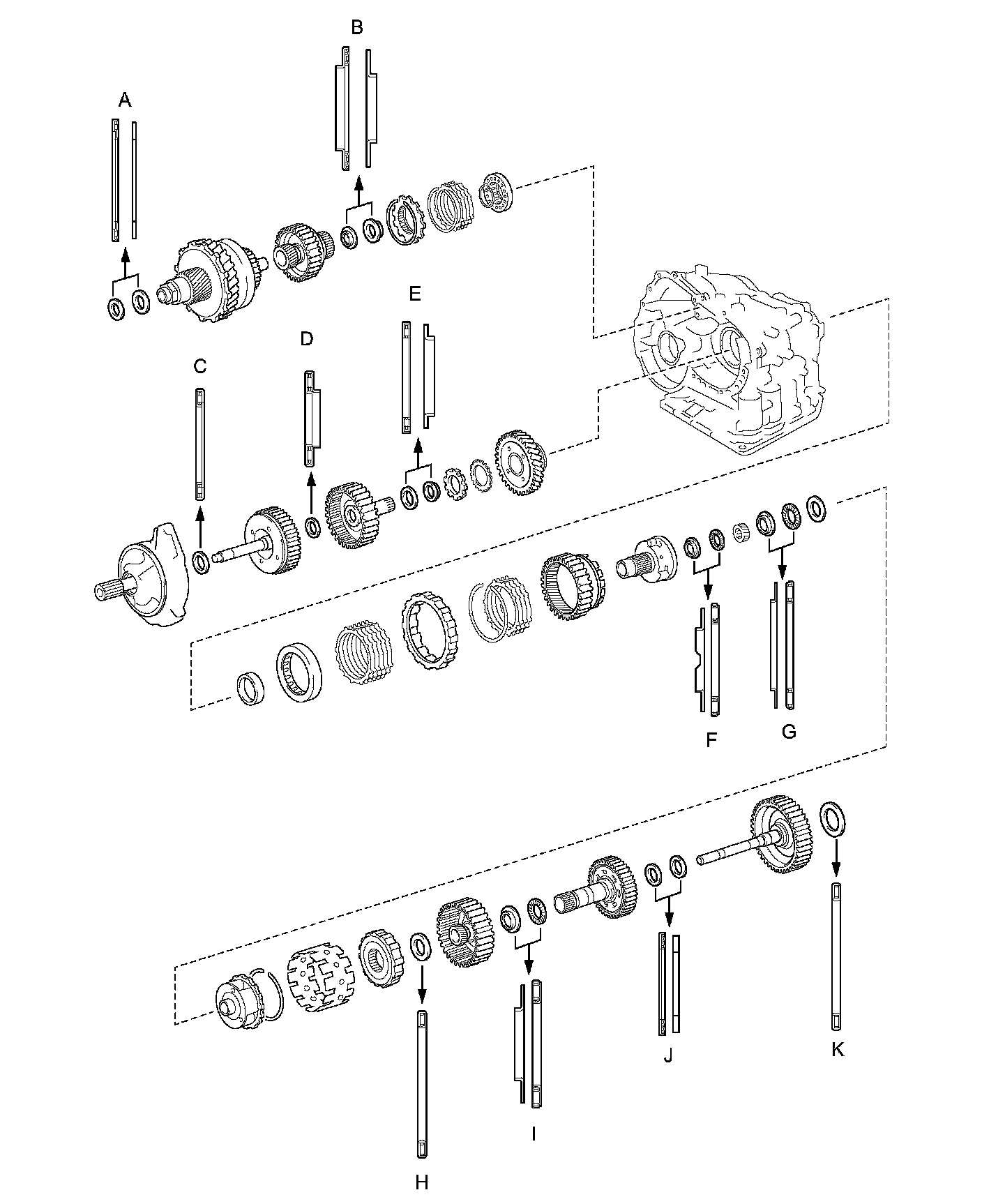 B

A

E

D

C

F

G

J

K

I

H