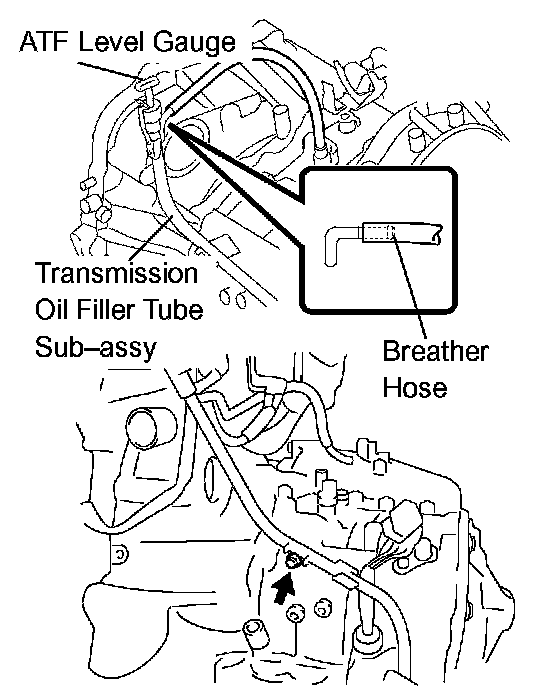 ATF Level Gauge

Transmission Oil Filler Tube Sub–assy

Breather Hose