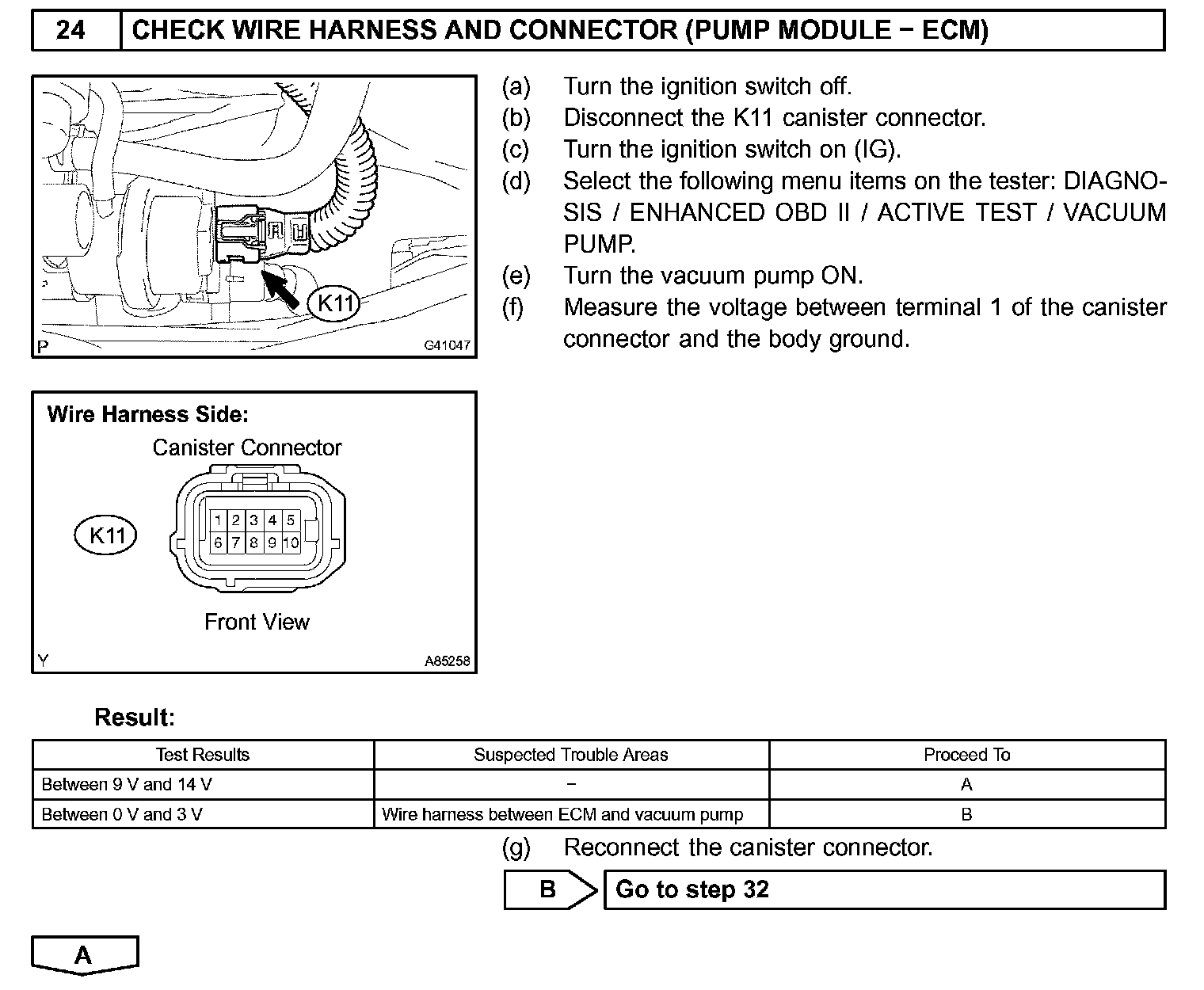 24 CHECK WIRE HARNESS AND CONNECTOR (PUMP MODULE − ECM)

K11

P G41047

(a) Turn the ignition switch off.
(b) Disconnect the K11 canister connector.
(c) Turn the ignition switch on (IG).
(d) Select the following menu items on the tester: DIAGNOSIS / ENHANCED OBD II / ACTIVE TEST / VACUUM PUMP.
(e) Turn the vacuum pump ON.
(f) Measure the voltage between terminal 1 of the canister connector and the body ground.

Wire Harness Side:

Canister Connector

K11

1 2 3 4 5
6 7 8 9 10

Front View

Y A85258

Result:

| Test Results | Suspected Trouble Areas | Proceed To |
|---|---|---|
| Between 9 V and 14 V | − | A |
| Between 0 V and 3 V | Wire harness between ECM and vacuum pump | B |

(g) Reconnect the canister connector.

B Go to step 32

A