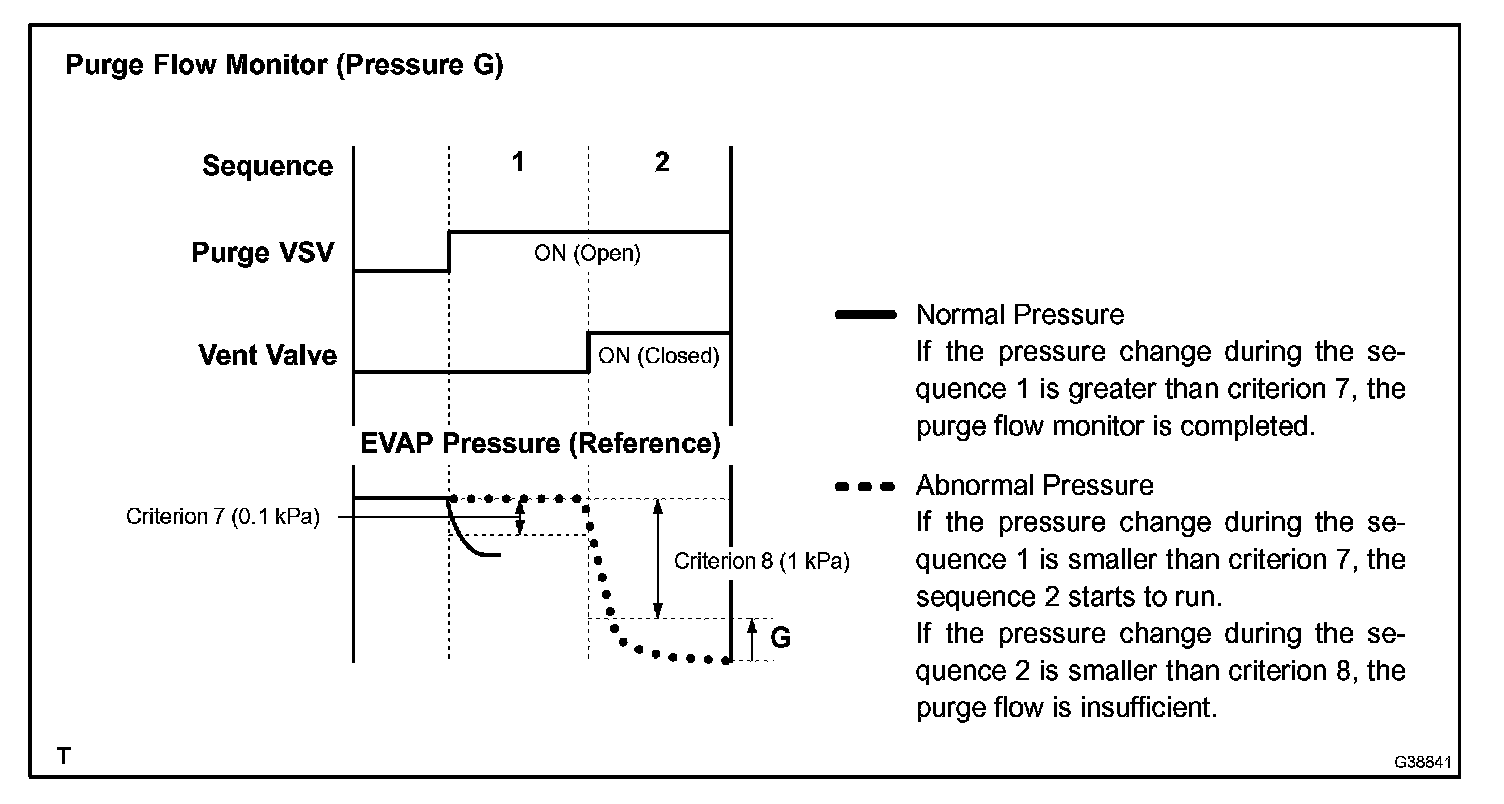 Purge Flow Monitor (Pressure G)

Sequence
1
2

Purge VSV
ON (Open)

Vent Valve
ON (Closed)

EVAP Pressure (Reference)

Criterion 7 (0.1 kPa)
Criterion 8 (1 kPa)
G

Normal Pressure
If the pressure change during the sequence 1 is greater than criterion 7, the purge flow monitor is completed.

Abnormal Pressure
If the pressure change during the sequence 1 is smaller than criterion 7, the sequence 2 starts to run.
If the pressure change during the sequence 2 is smaller than criterion 8, the purge flow is insufficient.

T

G38841