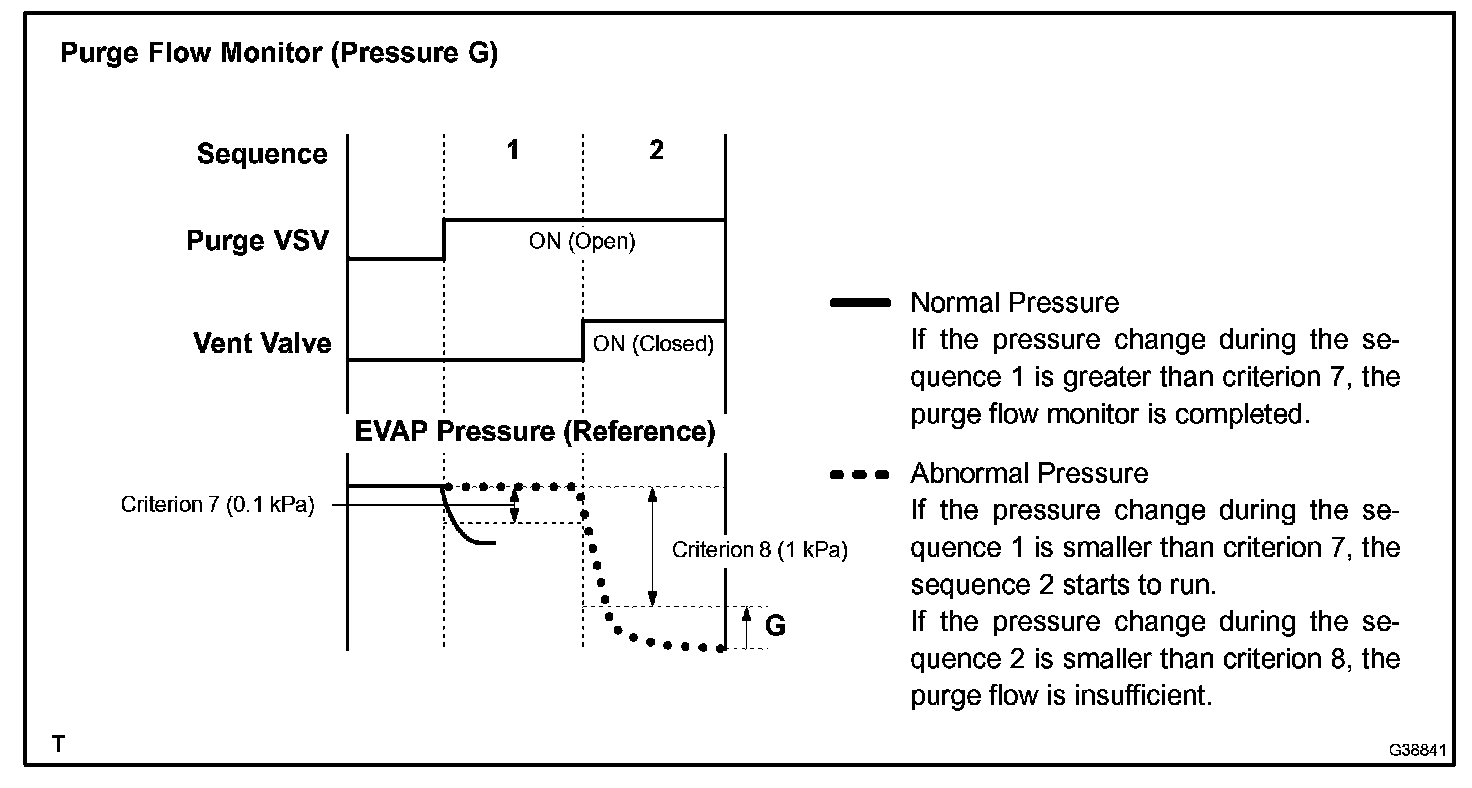 Purge Flow Monitor (Pressure G)

Sequence
1
2

Purge VSV
ON (Open)

Vent Valve
ON (Closed)

EVAP Pressure (Reference)

Criterion 7 (0.1 kPa)
Criterion 8 (1 kPa)
G

Normal Pressure
If the pressure change during the sequence 1 is greater than criterion 7, the purge flow monitor is completed.

Abnormal Pressure
If the pressure change during the sequence 1 is smaller than criterion 7, the sequence 2 starts to run.
If the pressure change during the sequence 2 is smaller than criterion 8, the purge flow is insufficient.

T

G38841