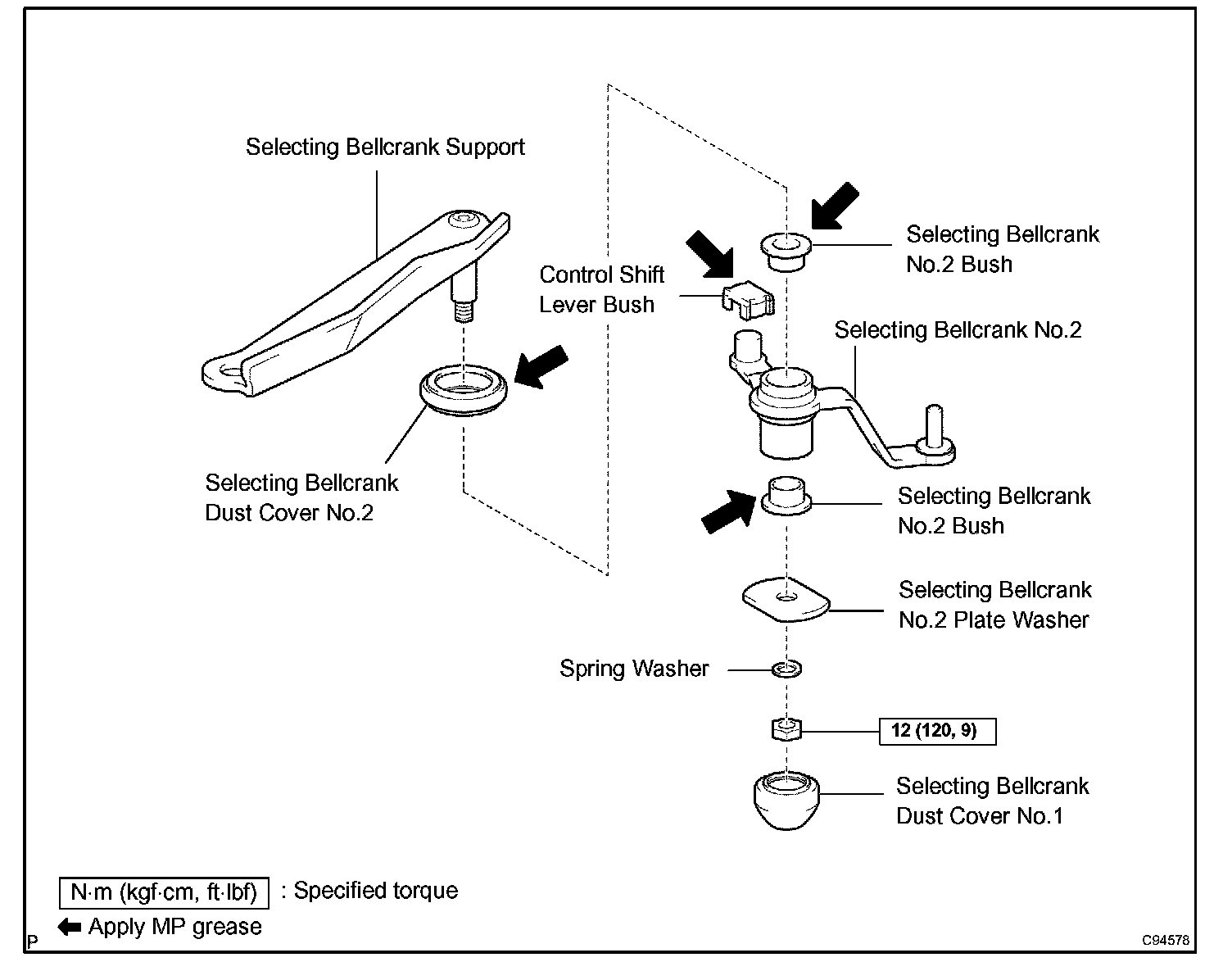 Selecting Bellcrank Support

Selecting Bellcrank No.2 Bush

Control Shift Lever Bush

Selecting Bellcrank No.2

Selecting Bellcrank Dust Cover No.2

Selecting Bellcrank No.2 Bush

Selecting Bellcrank No.2 Plate Washer

Spring Washer

12 (120, 9)

Selecting Bellcrank Dust Cover No.1

N·m (kgf·cm, ft·lbf) : Specified torque

Apply MP grease

P

C94578