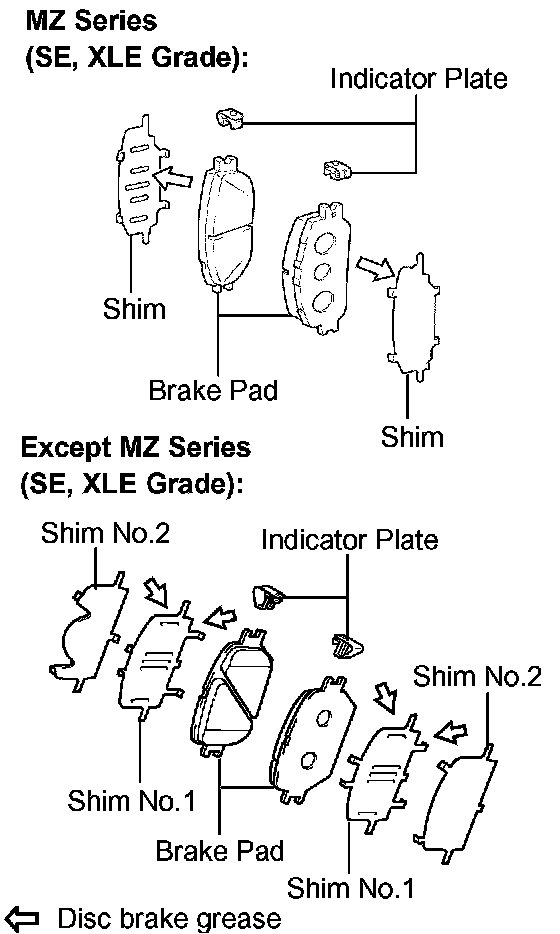 MZ Series
(SE, XLE Grade):

Indicator Plate

Shim

Brake Pad

Shim

Except MZ Series
(SE, XLE Grade):

Shim No.2

Indicator Plate

Shim No.2

Shim No.1

Brake Pad

Shim No.1

⇦ Disc brake grease