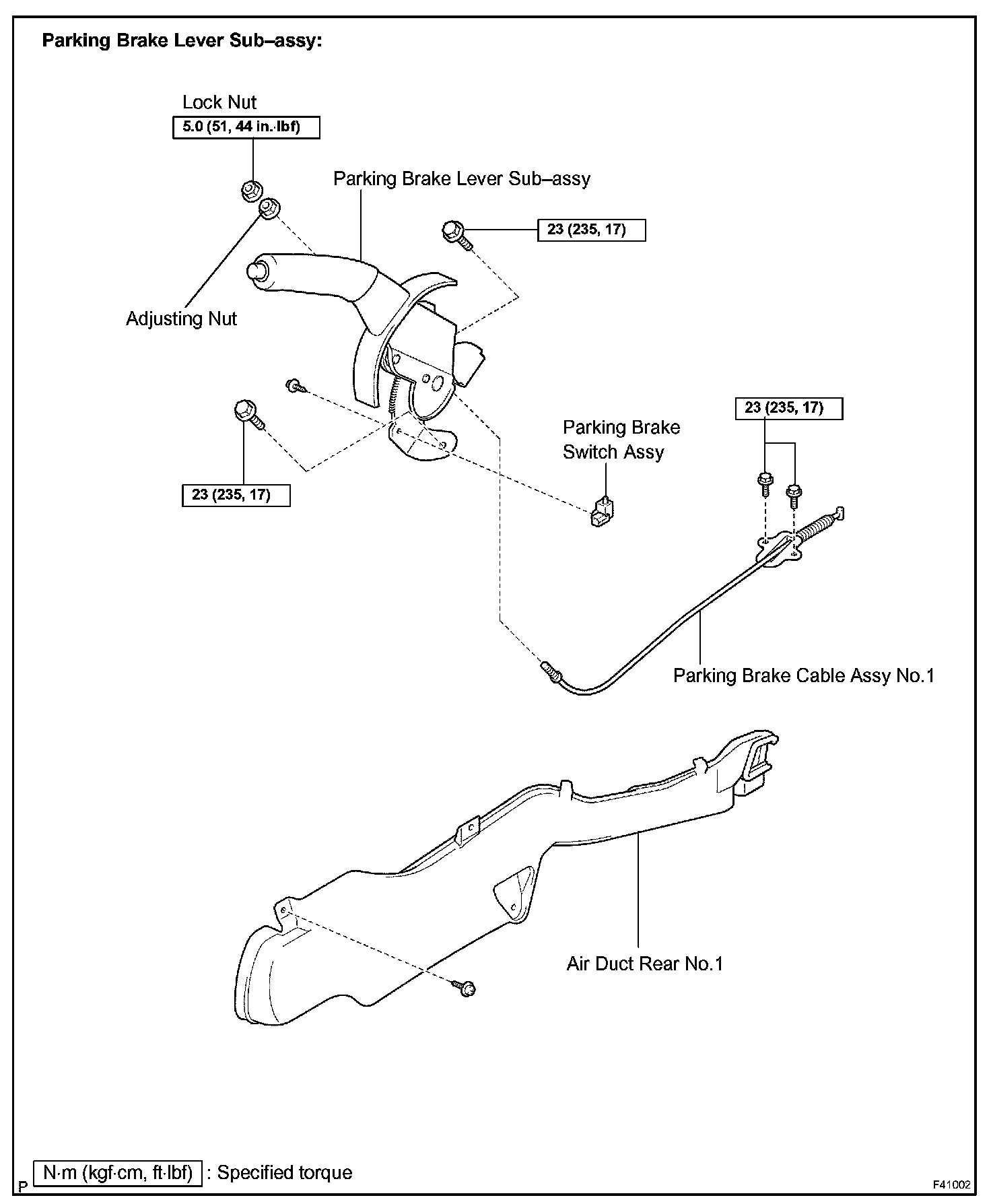 Parking Brake Lever Sub–assy:

Lock Nut

5.0 (51, 44 in.·lbf)

Parking Brake Lever Sub–assy

23 (235, 17)

Adjusting Nut

23 (235, 17)

Parking Brake Switch Assy

23 (235, 17)

Parking Brake Cable Assy No.1

Air Duct Rear No.1

P

N·m (kgf·cm, ft·lbf) : Specified torque

F41002