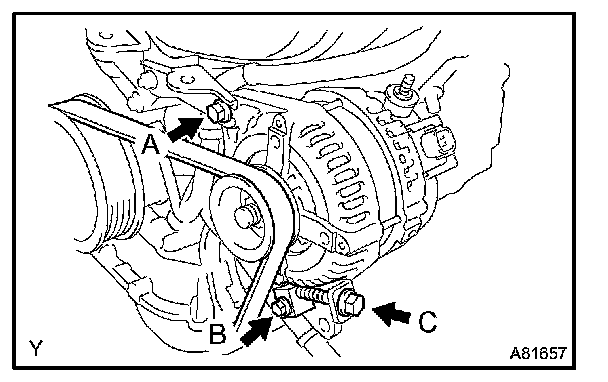 A
B
C
Y
A81657