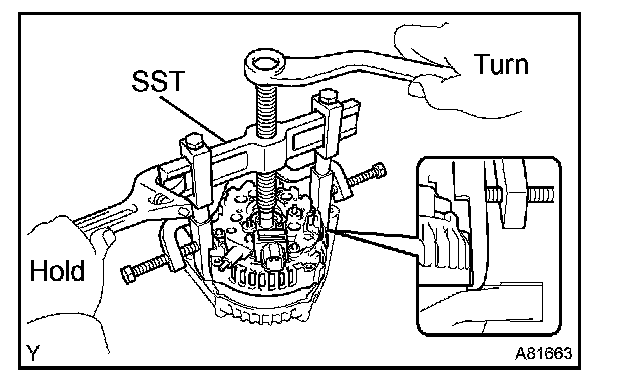 SST
Turn
Hold
Y
A81663