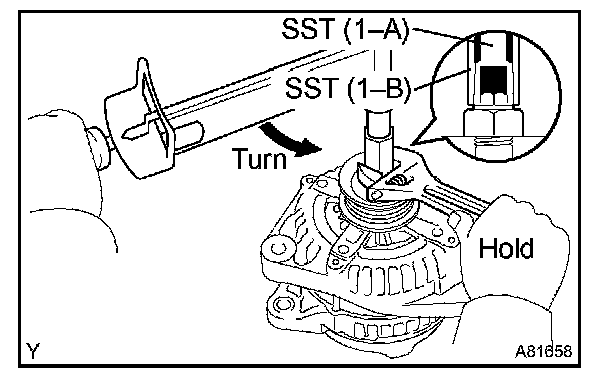 SST (1–A)

SST (1–B)

Turn

Hold

Y

A81658