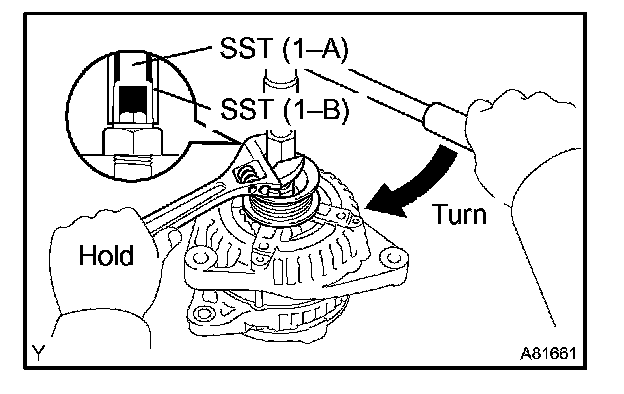 SST (1–A)
SST (1–B)
Turn
Hold
Y
A81661