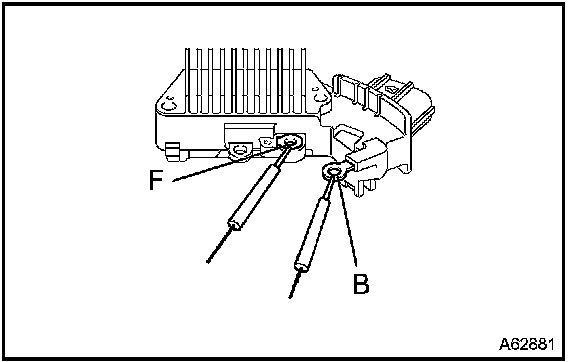 F
B
A62881