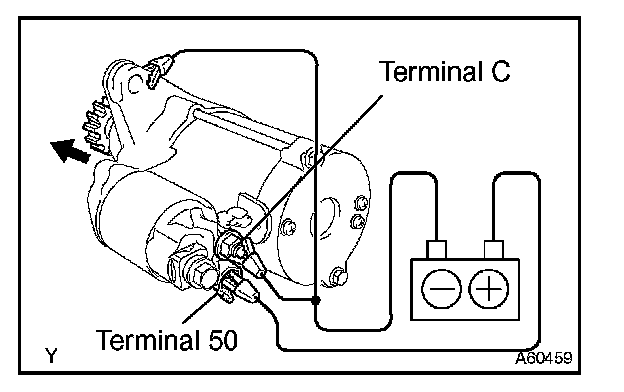 Terminal C

Terminal 50

Y

A60459