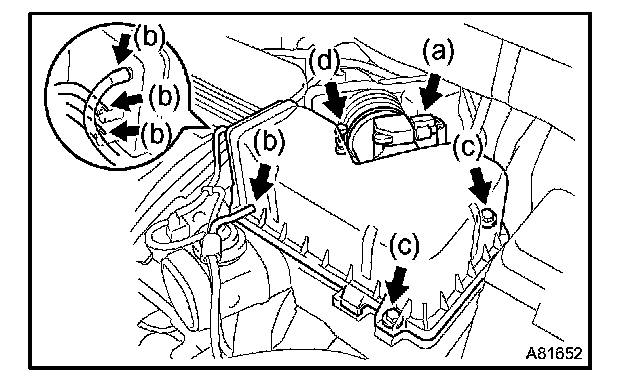 (b)
(b)
(b)
(d)
(a)
(b)
(c)
(c)
A81652