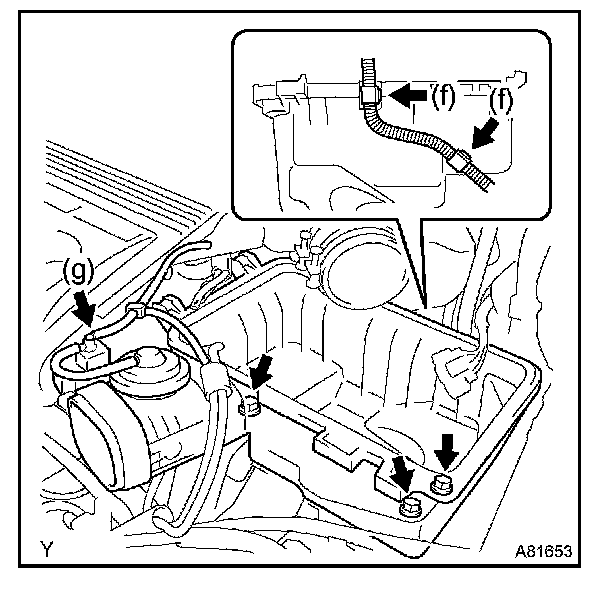 (f)
(f)
(g)
Y
A81653