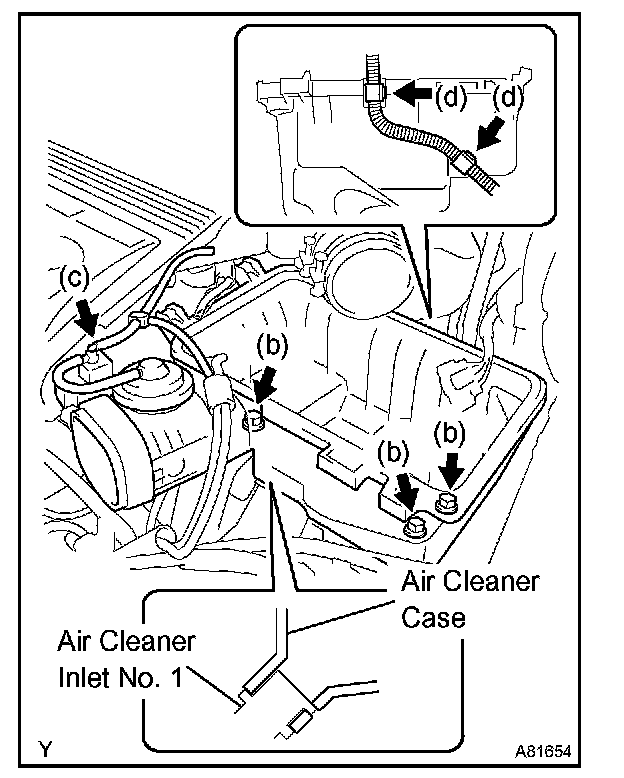 (d)
(d)
(c)
(b)
(b)
(b)
Air Cleaner Case
Air Cleaner Inlet No. 1
Y
A81654