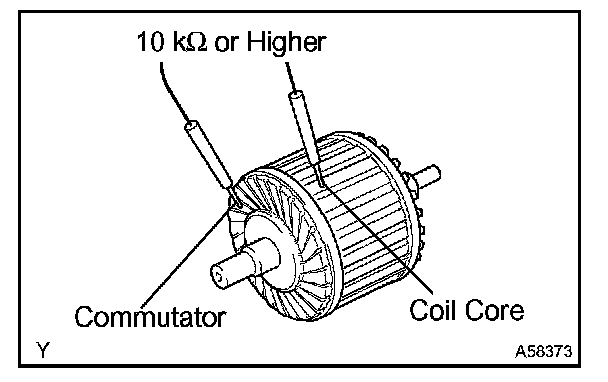 10 kΩ or Higher

Commutator

Coil Core

Y

A58373