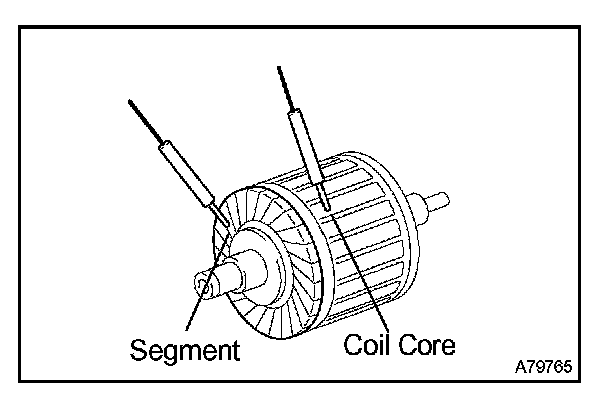 Segment
Coil Core
A79765