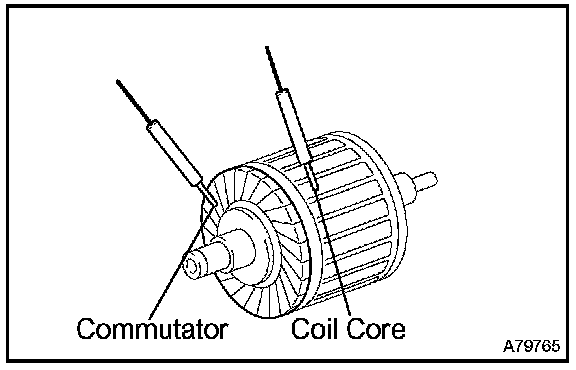 Commutator
Coil Core
A79765