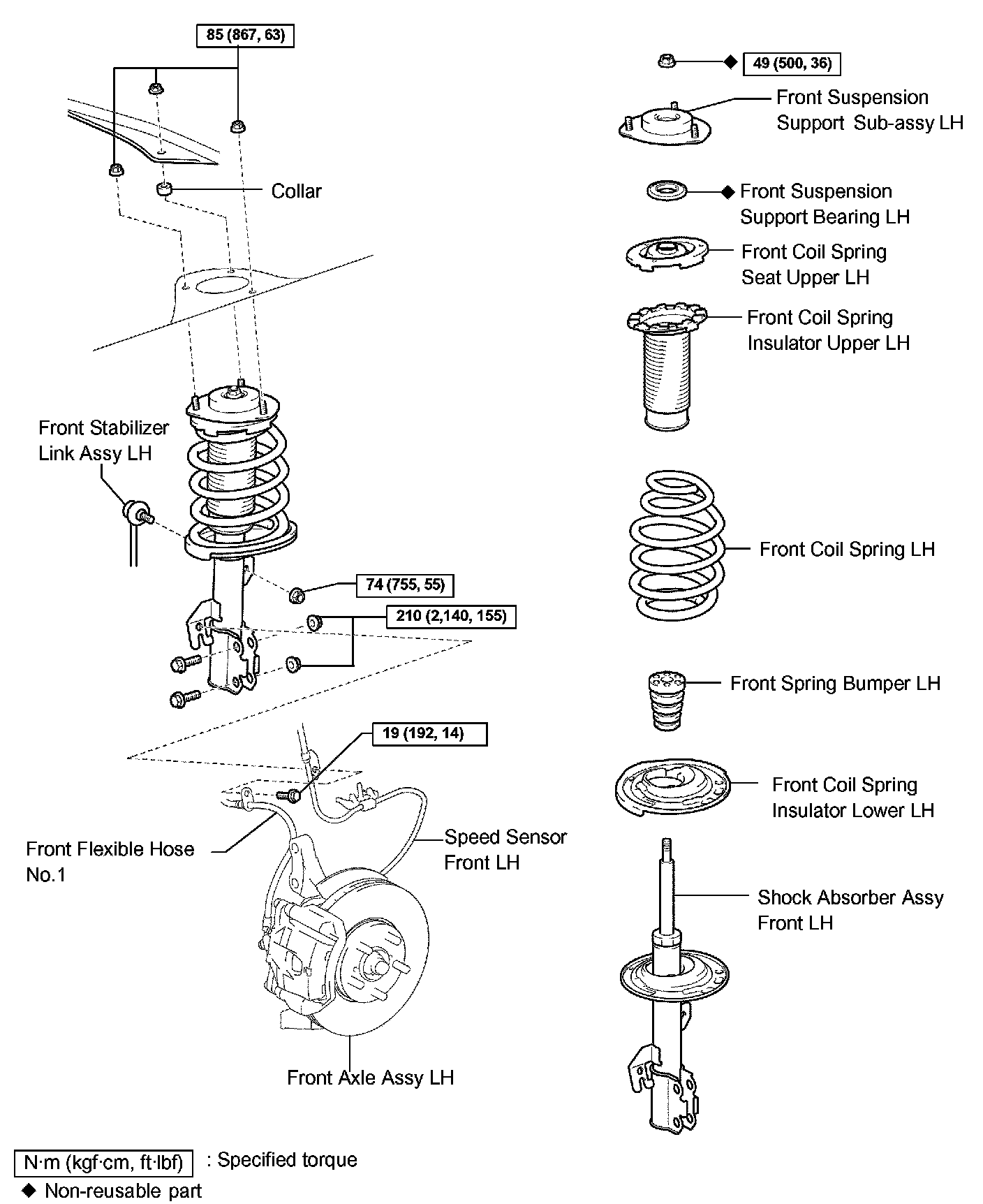 85 (867, 63)

Collar

Front Stabilizer Link Assy LH

74 (755, 55)

210 (2,140, 155)

19 (192, 14)

Front Flexible Hose No.1

Speed Sensor Front LH

Front Axle Assy LH

◆ 49 (500, 36)

Front Suspension Support Sub-assy LH

◆ Front Suspension Support Bearing LH

Front Coil Spring Seat Upper LH

Front Coil Spring Insulator Upper LH

Front Coil Spring LH

Front Spring Bumper LH

Front Coil Spring Insulator Lower LH

Shock Absorber Assy Front LH

N·m (kgf·cm, ft·lbf) : Specified torque

◆ Non-reusable part