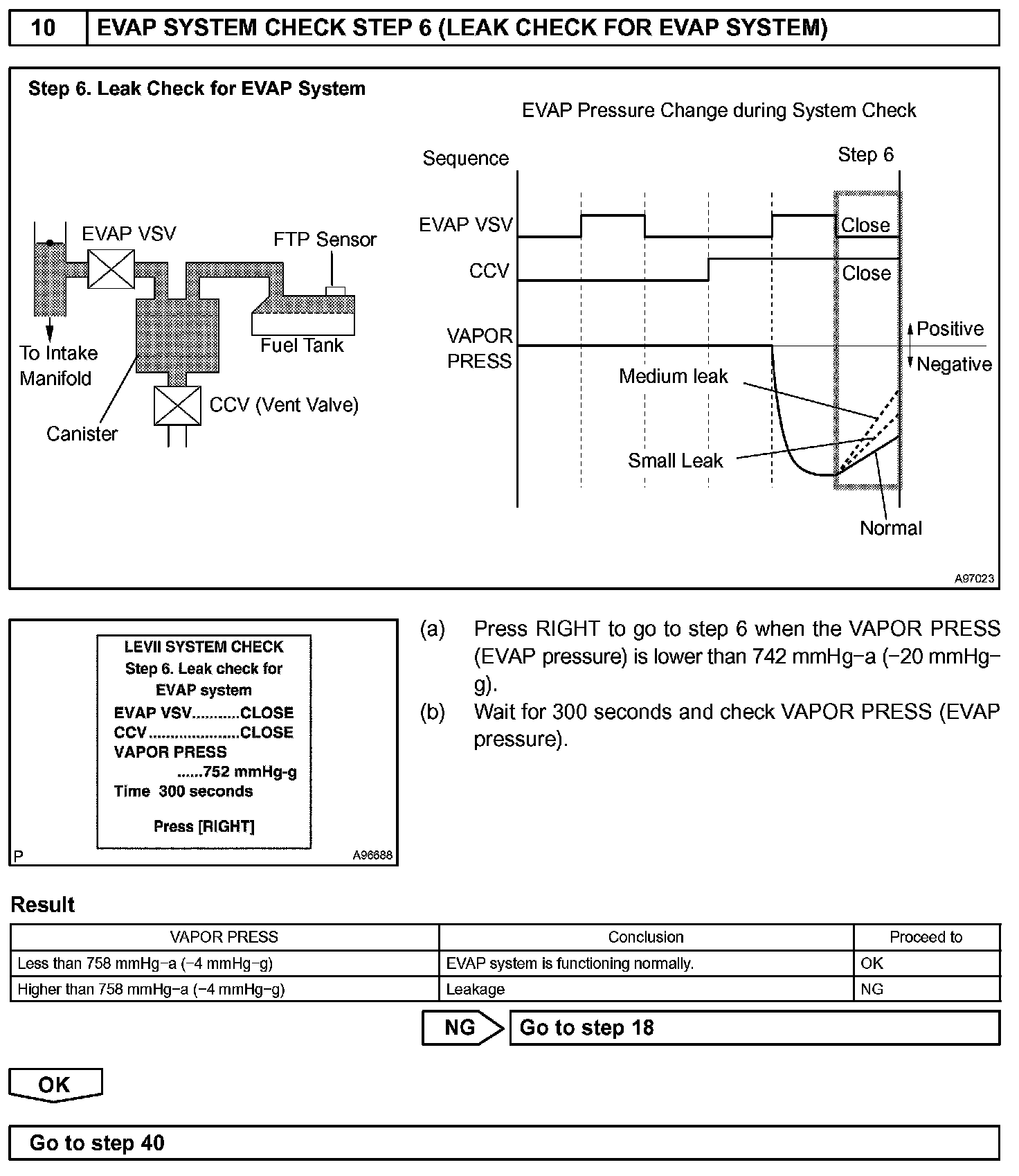 10 EVAP SYSTEM CHECK STEP 6 (LEAK CHECK FOR EVAP SYSTEM)

Step 6. Leak Check for EVAP System

EVAP VSV

FTP Sensor

To Intake Manifold

Fuel Tank

Canister

CCV (Vent Valve)

EVAP Pressure Change during System Check

Sequence

Step 6

EVAP VSV

Close

CCV

Close

VAPOR PRESS

Positive

Negative

Medium leak

Small Leak

Normal

A97023

LEVII SYSTEM CHECK
Step 6. Leak check for EVAP system
EVAP VSV...........CLOSE
CCV.....................CLOSE
VAPOR PRESS
......752 mmHg-g
Time 300 seconds

Press [RIGHT]

P A96688

(a) Press RIGHT to go to step 6 when the VAPOR PRESS (EVAP pressure) is lower than 742 mmHg−a (−20 mmHg−g).
(b) Wait for 300 seconds and check VAPOR PRESS (EVAP pressure).

Result

| VAPOR PRESS | Conclusion | Proceed to |
|---|---|---|
| Less than 758 mmHg−a (−4 mmHg−g) | EVAP system is functioning normally. | OK |
| Higher than 758 mmHg−a (−4 mmHg−g) | Leakage | NG |

NG Go to step 18

OK

Go to step 40