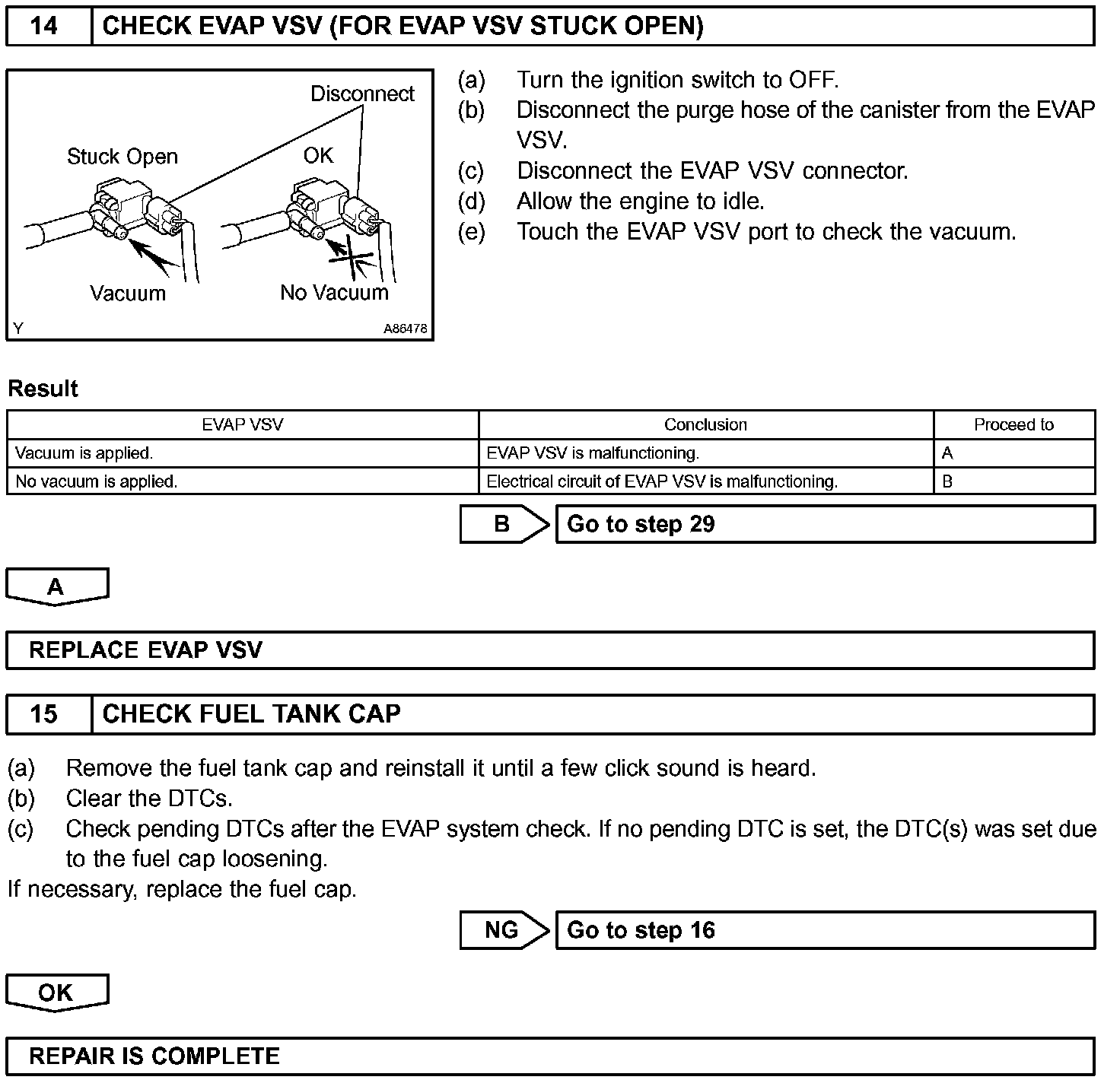 14 CHECK EVAP VSV (FOR EVAP VSV STUCK OPEN)

Disconnect

Stuck Open

OK

Vacuum

No Vacuum

Y

A86478

(a) Turn the ignition switch to OFF.
(b) Disconnect the purge hose of the canister from the EVAP VSV.
(c) Disconnect the EVAP VSV connector.
(d) Allow the engine to idle.
(e) Touch the EVAP VSV port to check the vacuum.

Result

| EVAP VSV | Conclusion | Proceed to |
|---|---|---|
| Vacuum is applied. | EVAP VSV is malfunctioning. | A |
| No vacuum is applied. | Electrical circuit of EVAP VSV is malfunctioning. | B |

B Go to step 29

A

REPLACE EVAP VSV

15 CHECK FUEL TANK CAP

(a) Remove the fuel tank cap and reinstall it until a few click sound is heard.
(b) Clear the DTCs.
(c) Check pending DTCs after the EVAP system check. If no pending DTC is set, the DTC(s) was set due to the fuel cap loosening.
If necessary, replace the fuel cap.

NG Go to step 16

OK

REPAIR IS COMPLETE