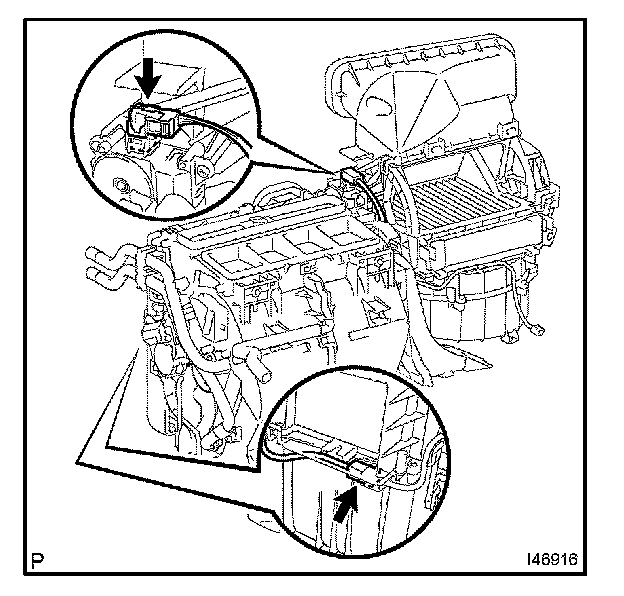 P

I46916