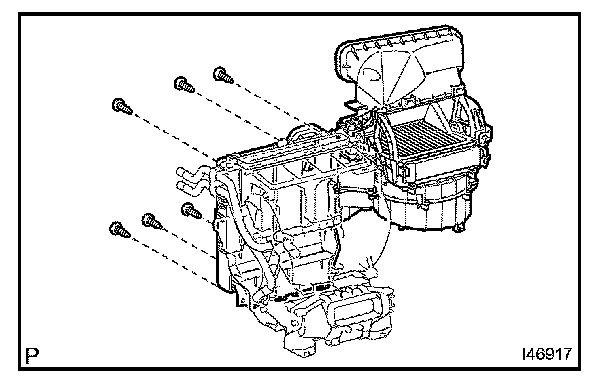 P

I46917