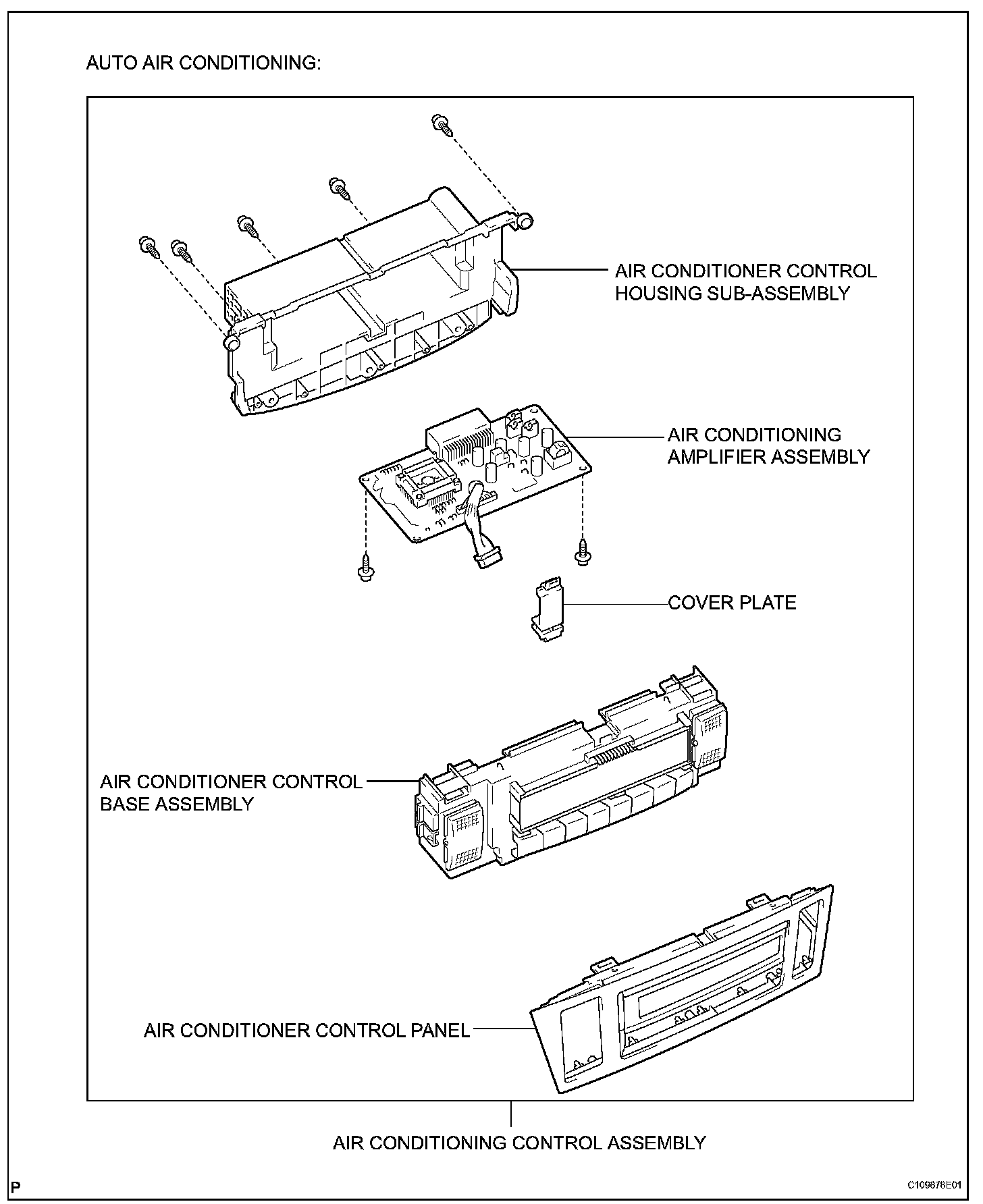 AUTO AIR CONDITIONING:

AIR CONDITIONER CONTROL HOUSING SUB-ASSEMBLY

AIR CONDITIONING AMPLIFIER ASSEMBLY

COVER PLATE

AIR CONDITIONER CONTROL BASE ASSEMBLY

AIR CONDITIONER CONTROL PANEL

AIR CONDITIONING CONTROL ASSEMBLY

P

C109678E01