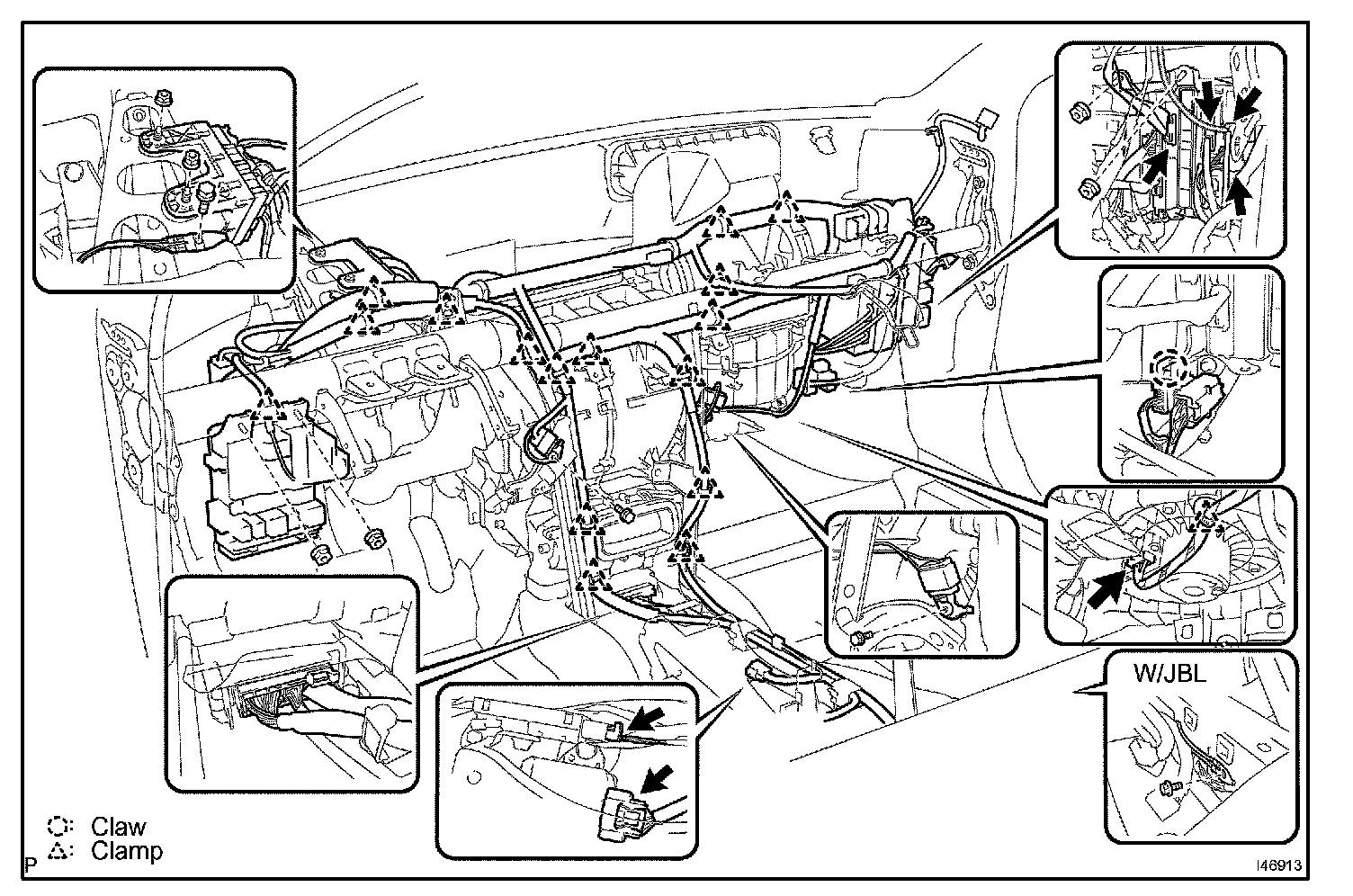 W/JBL

: Claw
: Clamp

P

I46913