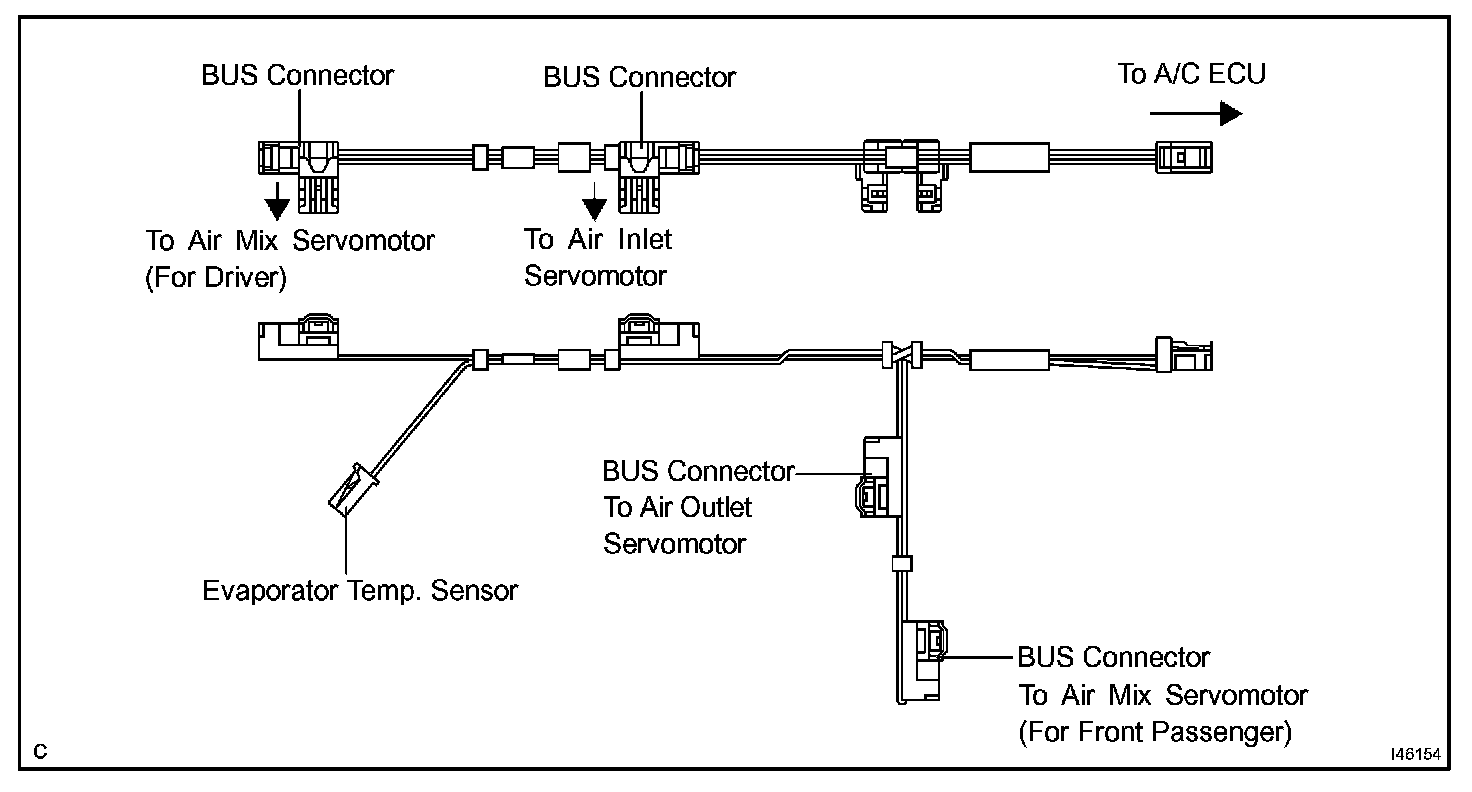 BUS Connector

BUS Connector

To A/C ECU

To Air Mix Servomotor (For Driver)

To Air Inlet Servomotor

BUS Connector To Air Outlet Servomotor

Evaporator Temp. Sensor

BUS Connector To Air Mix Servomotor (For Front Passenger)

C

I46154