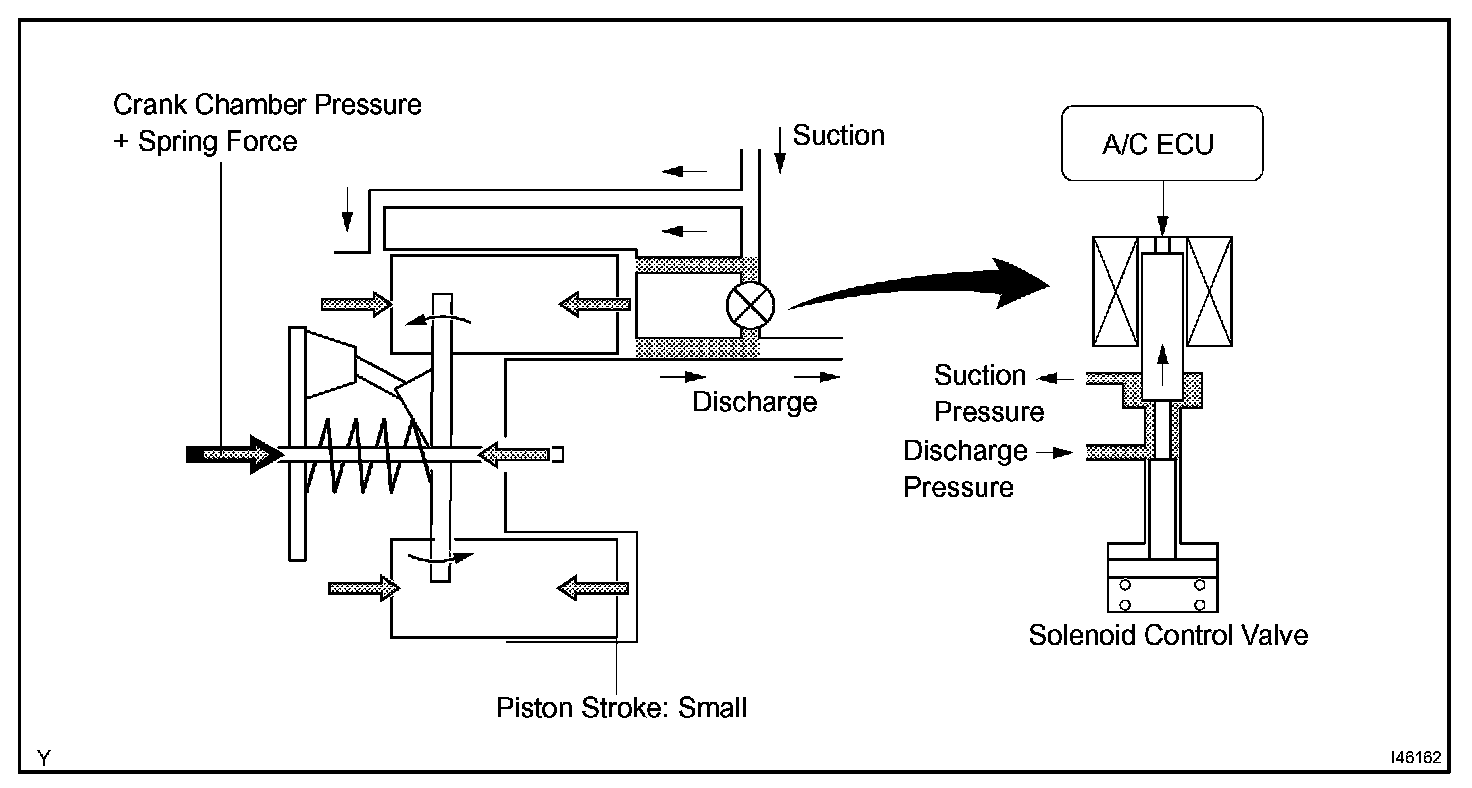 Crank Chamber Pressure
+ Spring Force

Suction

A/C ECU

Discharge

Suction Pressure

Discharge Pressure

Solenoid Control Valve

Piston Stroke: Small

Y

I46162