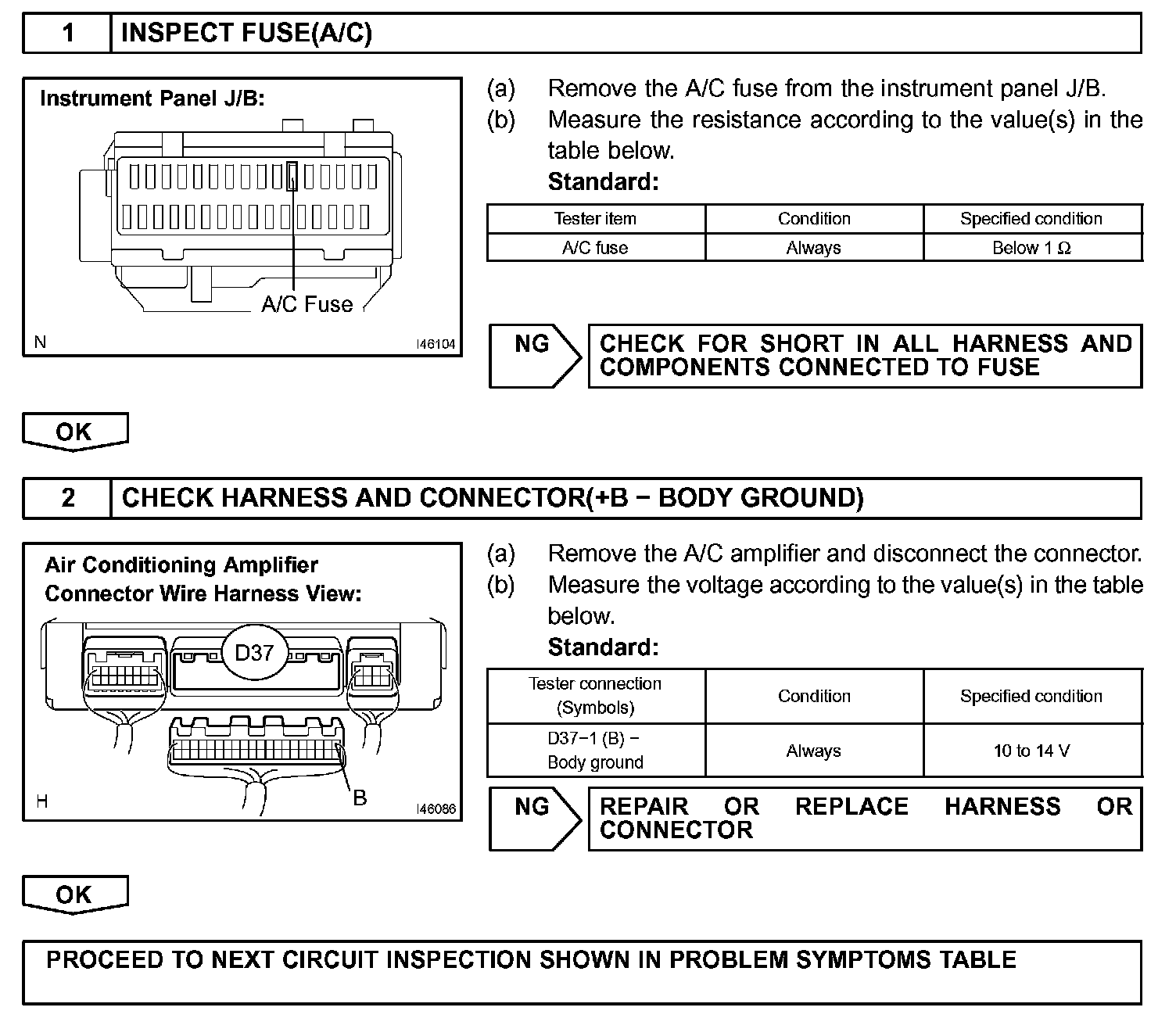 1 INSPECT FUSE(A/C)

Instrument Panel J/B:

A/C Fuse

N I46104

(a) Remove the A/C fuse from the instrument panel J/B.
(b) Measure the resistance according to the value(s) in the table below.
Standard:

| Tester item | Condition | Specified condition |
|---|---|---|
| A/C fuse | Always | Below 1 Ω |

NG CHECK FOR SHORT IN ALL HARNESS AND COMPONENTS CONNECTED TO FUSE

OK

2 CHECK HARNESS AND CONNECTOR(+B − BODY GROUND)

Air Conditioning Amplifier Connector Wire Harness View:

D37

B

H I46086

(a) Remove the A/C amplifier and disconnect the connector.
(b) Measure the voltage according to the value(s) in the table below.
Standard:

| Tester connection (Symbols) | Condition | Specified condition |
|---|---|---|
| D37−1 (B) − Body ground | Always | 10 to 14 V |

NG REPAIR OR REPLACE HARNESS OR CONNECTOR

OK

PROCEED TO NEXT CIRCUIT INSPECTION SHOWN IN PROBLEM SYMPTOMS TABLE