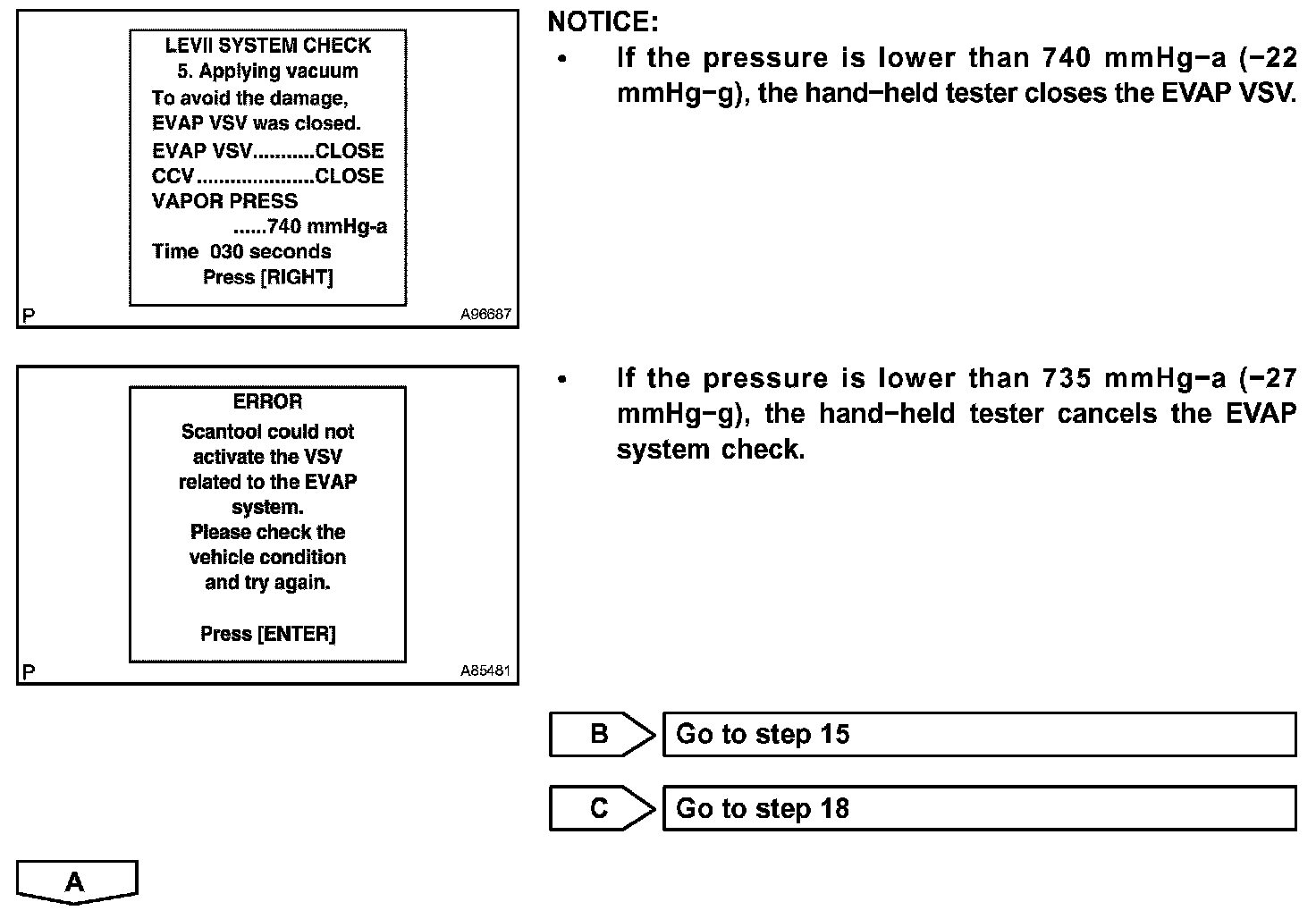 LEVII SYSTEM CHECK
5. Applying vacuum
To avoid the damage, EVAP VSV was closed.
EVAP VSV...........CLOSE
CCV.....................CLOSE
VAPOR PRESS
......740 mmHg-a
Time 030 seconds
Press [RIGHT]

P A96687

NOTICE:

• If the pressure is lower than 740 mmHg−a (−22 mmHg−g), the hand−held tester closes the EVAP VSV.

ERROR
Scantool could not activate the VSV related to the EVAP system.
Please check the vehicle condition and try again.

Press [ENTER]

P A85481

• If the pressure is lower than 735 mmHg−a (−27 mmHg−g), the hand−held tester cancels the EVAP system check.

B Go to step 15

C Go to step 18

A