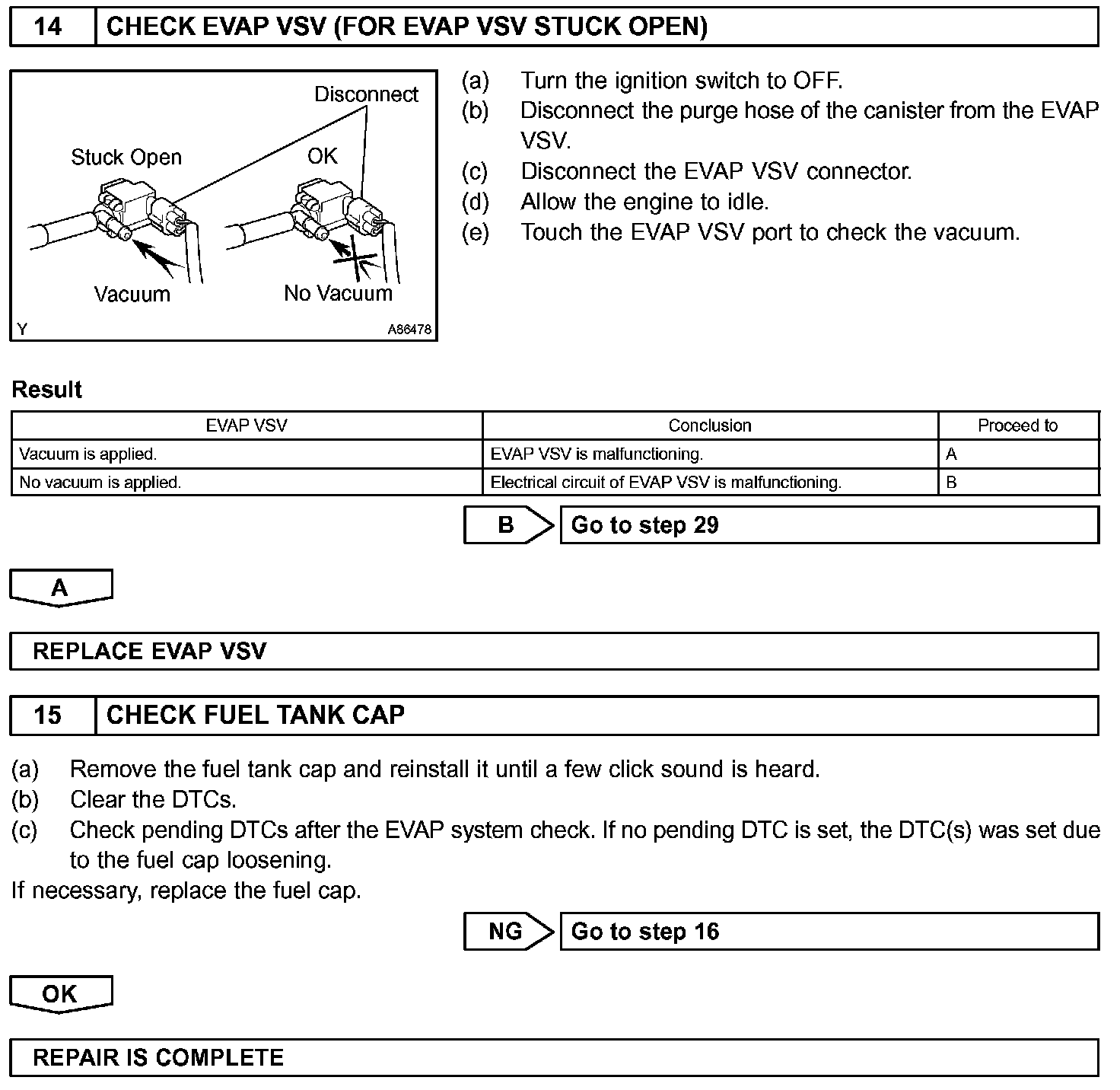 14 CHECK EVAP VSV (FOR EVAP VSV STUCK OPEN)

Disconnect
Stuck Open
OK
Vacuum
No Vacuum
Y
A86478

(a) Turn the ignition switch to OFF.
(b) Disconnect the purge hose of the canister from the EVAP VSV.
(c) Disconnect the EVAP VSV connector.
(d) Allow the engine to idle.
(e) Touch the EVAP VSV port to check the vacuum.

Result

| EVAP VSV | Conclusion | Proceed to |
|---|---|---|
| Vacuum is applied. | EVAP VSV is malfunctioning. | A |
| No vacuum is applied. | Electrical circuit of EVAP VSV is malfunctioning. | B |

B Go to step 29

A

REPLACE EVAP VSV

15 CHECK FUEL TANK CAP

(a) Remove the fuel tank cap and reinstall it until a few click sound is heard.
(b) Clear the DTCs.
(c) Check pending DTCs after the EVAP system check. If no pending DTC is set, the DTC(s) was set due to the fuel cap loosening.
If necessary, replace the fuel cap.

NG Go to step 16

OK

REPAIR IS COMPLETE