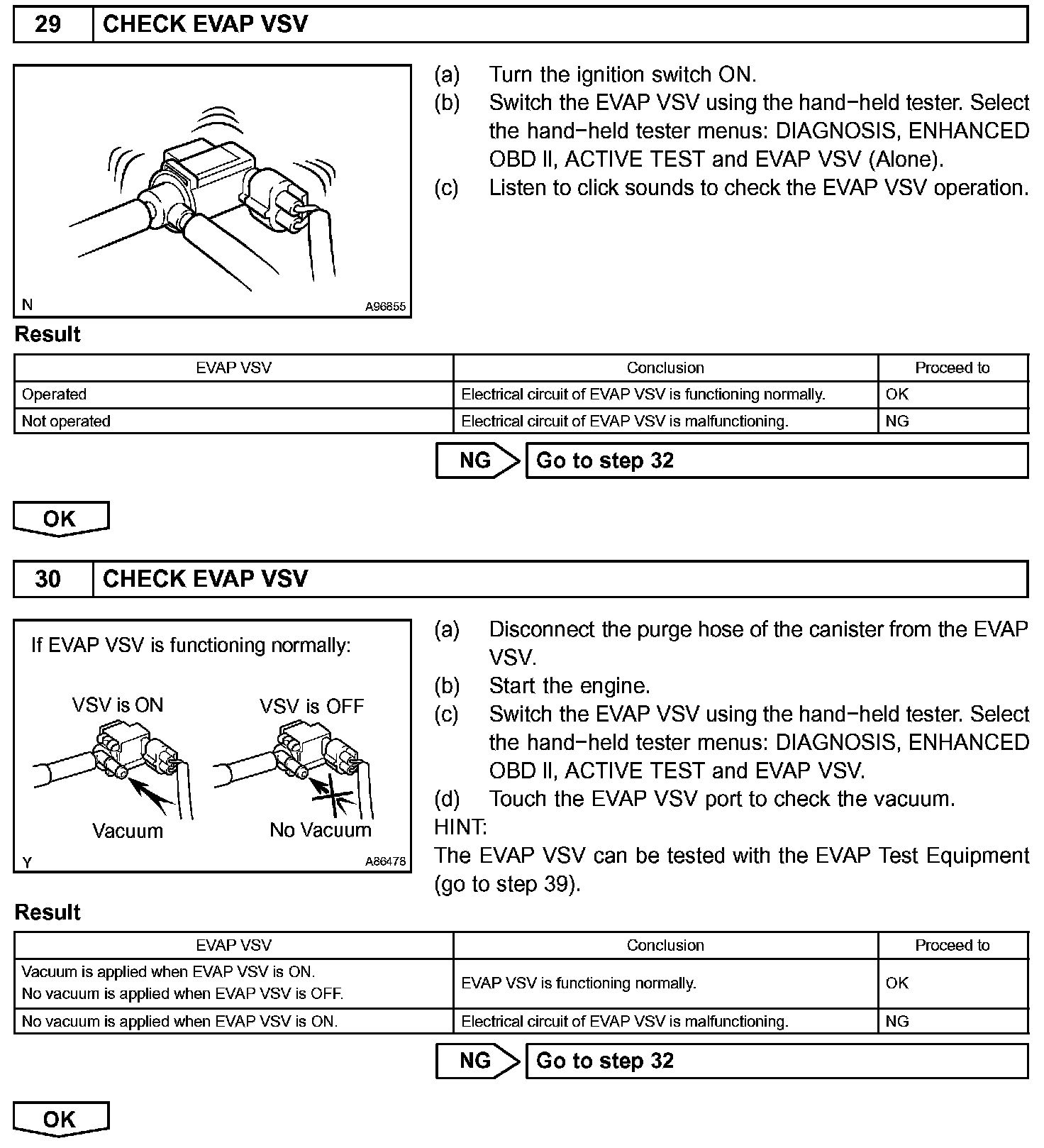 29 CHECK EVAP VSV

N A96855

(a) Turn the ignition switch ON.
(b) Switch the EVAP VSV using the hand−held tester. Select the hand−held tester menus: DIAGNOSIS, ENHANCED OBD II, ACTIVE TEST and EVAP VSV (Alone).
(c) Listen to click sounds to check the EVAP VSV operation.

Result

| EVAP VSV | Conclusion | Proceed to |
|---|---|---|
| Operated | Electrical circuit of EVAP VSV is functioning normally. | OK |
| Not operated | Electrical circuit of EVAP VSV is malfunctioning. | NG |

NG Go to step 32

OK

30 CHECK EVAP VSV

If EVAP VSV is functioning normally:
VSV is ON
VSV is OFF
Vacuum
No Vacuum
Y A86478

(a) Disconnect the purge hose of the canister from the EVAP VSV.
(b) Start the engine.
(c) Switch the EVAP VSV using the hand−held tester. Select the hand−held tester menus: DIAGNOSIS, ENHANCED OBD II, ACTIVE TEST and EVAP VSV.
(d) Touch the EVAP VSV port to check the vacuum.
HINT:
The EVAP VSV can be tested with the EVAP Test Equipment (go to step 39).

Result

| EVAP VSV | Conclusion | Proceed to |
|---|---|---|
| Vacuum is applied when EVAP VSV is ON. No vacuum is applied when EVAP VSV is OFF. | EVAP VSV is functioning normally. | OK |
| No vacuum is applied when EVAP VSV is ON. | Electrical circuit of EVAP VSV is malfunctioning. | NG |

NG Go to step 32

OK