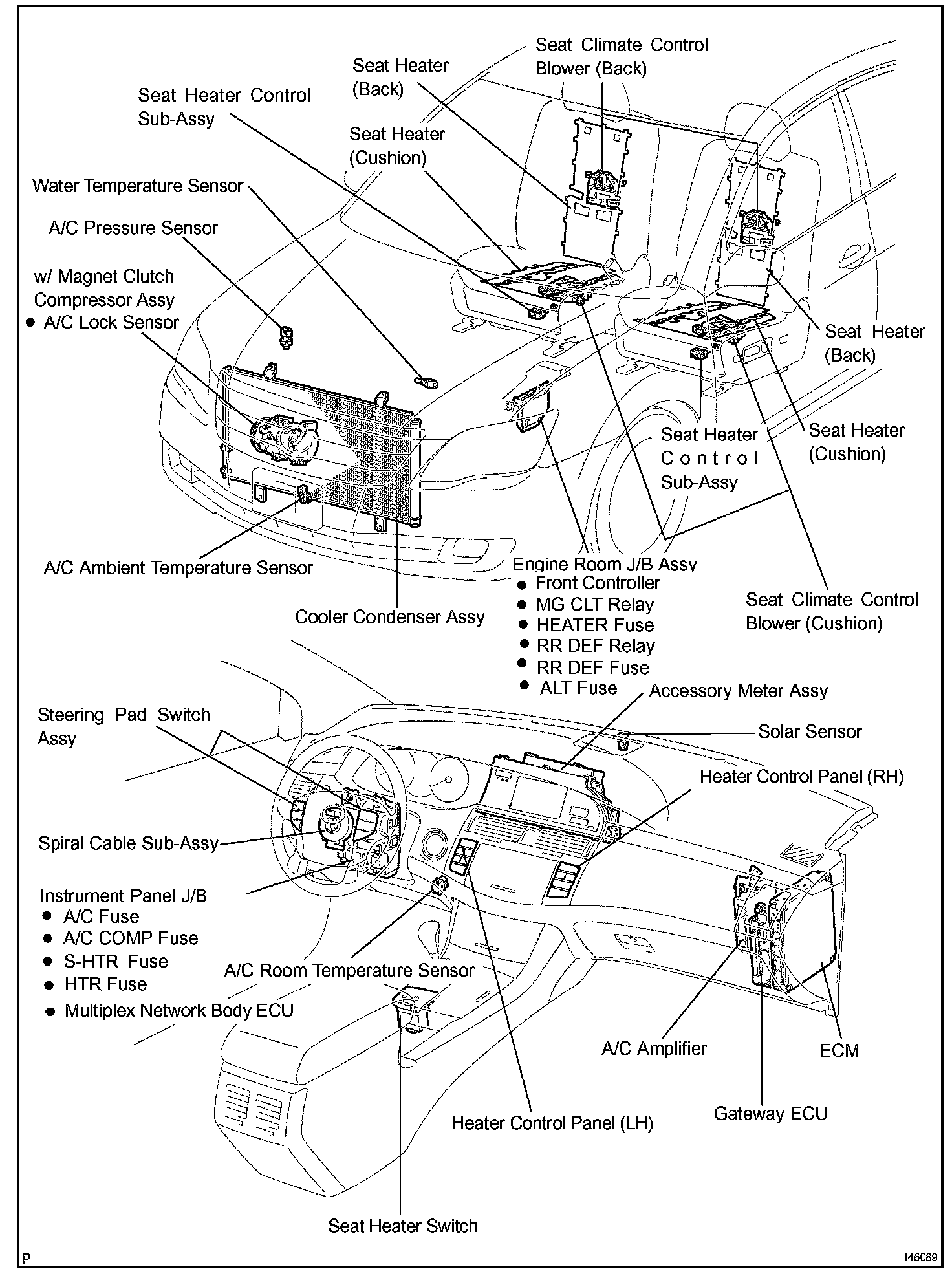 Seat Climate Control Blower (Back)

Seat Heater (Back)

Seat Heater Control Sub-Assy

Seat Heater (Cushion)

Water Temperature Sensor

A/C Pressure Sensor

w/ Magnet Clutch Compressor Assy
● A/C Lock Sensor

Seat Heater (Back)

Seat Heater (Cushion)

Seat Heater Control Sub-Assy

A/C Ambient Temperature Sensor

Engine Room J/B Assy
● Front Controller
● MG CLT Relay
● HEATER Fuse
● RR DEF Relay
● RR DEF Fuse
● ALT Fuse

Cooler Condenser Assy

Seat Climate Control Blower (Cushion)

Accessory Meter Assy

Steering Pad Switch Assy

Solar Sensor

Heater Control Panel (RH)

Spiral Cable Sub-Assy

Instrument Panel J/B
● A/C Fuse
● A/C COMP Fuse
● S-HTR Fuse
● HTR Fuse
● Multiplex Network Body ECU

A/C Room Temperature Sensor

A/C Amplifier

ECM

Gateway ECU

Heater Control Panel (LH)

Seat Heater Switch

P

I46089