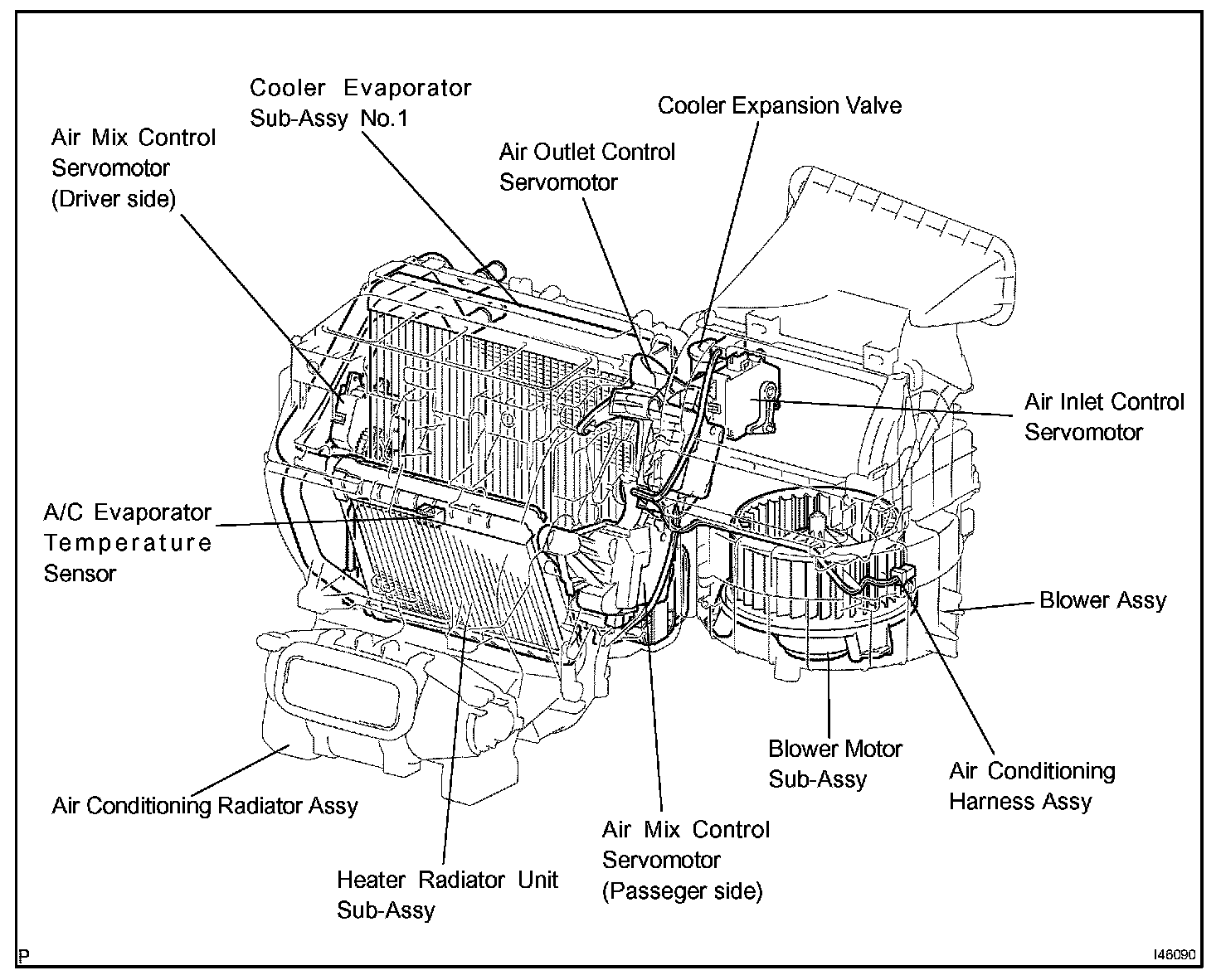 Cooler Evaporator Sub-Assy No.1

Cooler Expansion Valve

Air Mix Control Servomotor (Driver side)

Air Outlet Control Servomotor

Air Inlet Control Servomotor

A/C Evaporator Temperature Sensor

Blower Assy

Blower Motor Sub-Assy

Air Conditioning Harness Assy

Air Conditioning Radiator Assy

Air Mix Control Servomotor (Passeger side)

Heater Radiator Unit Sub-Assy

P

I46090