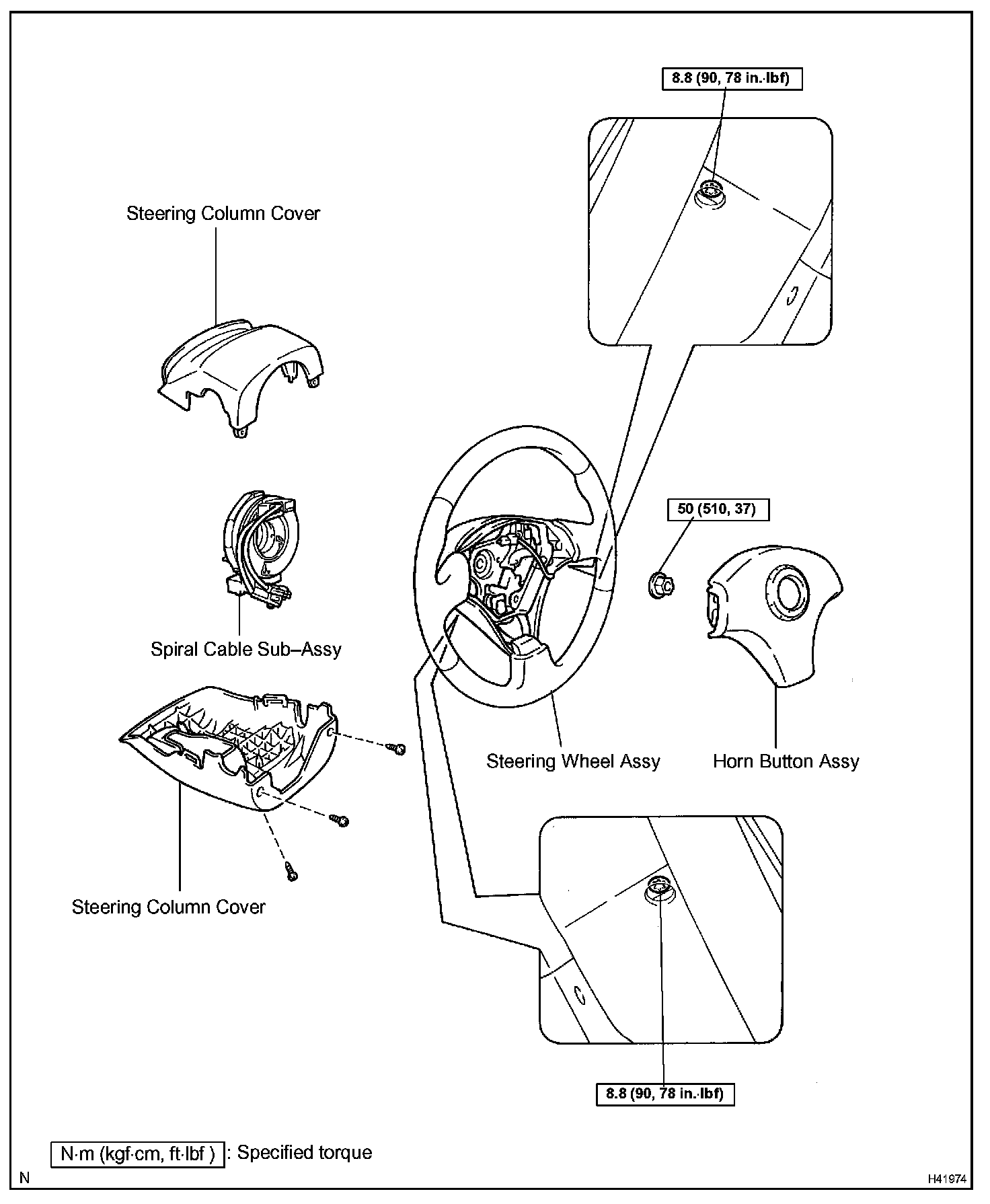 8.8 (90, 78 in.·lbf)

Steering Column Cover

50 (510, 37)

Spiral Cable Sub–Assy

Steering Wheel Assy

Horn Button Assy

Steering Column Cover

8.8 (90, 78 in.·lbf)

N·m (kgf·cm, ft·lbf ) : Specified torque

N

H41974