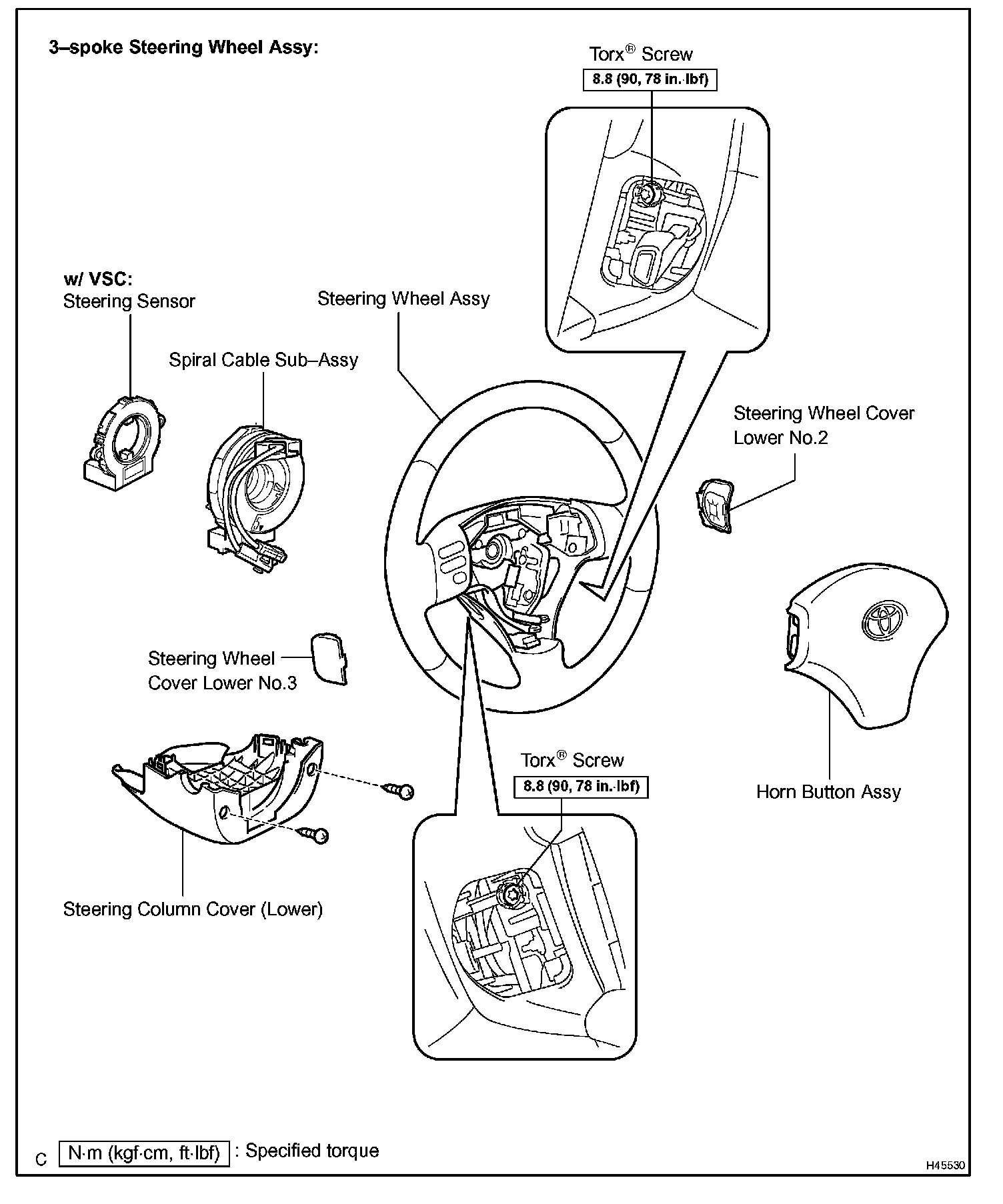 3–spoke Steering Wheel Assy:

Torx® Screw
8.8 (90, 78 in.·lbf)

w/ VSC:
Steering Sensor

Steering Wheel Assy

Spiral Cable Sub–Assy

Steering Wheel Cover Lower No.2

Steering Wheel Cover Lower No.3

Torx® Screw
8.8 (90, 78 in.·lbf)

Horn Button Assy

Steering Column Cover (Lower)

C N·m (kgf·cm, ft·lbf) : Specified torque

H45530