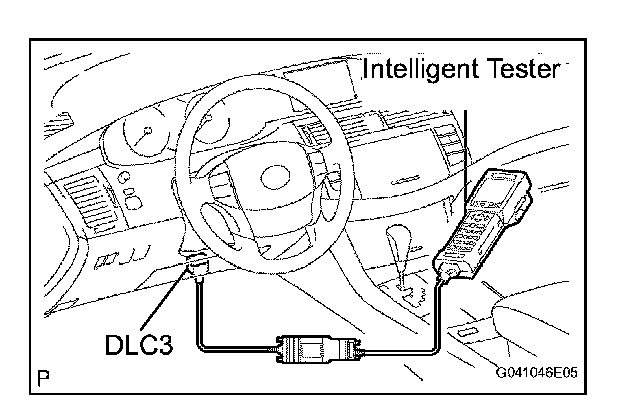 Intelligent Tester

DLC3

P

G041046E05