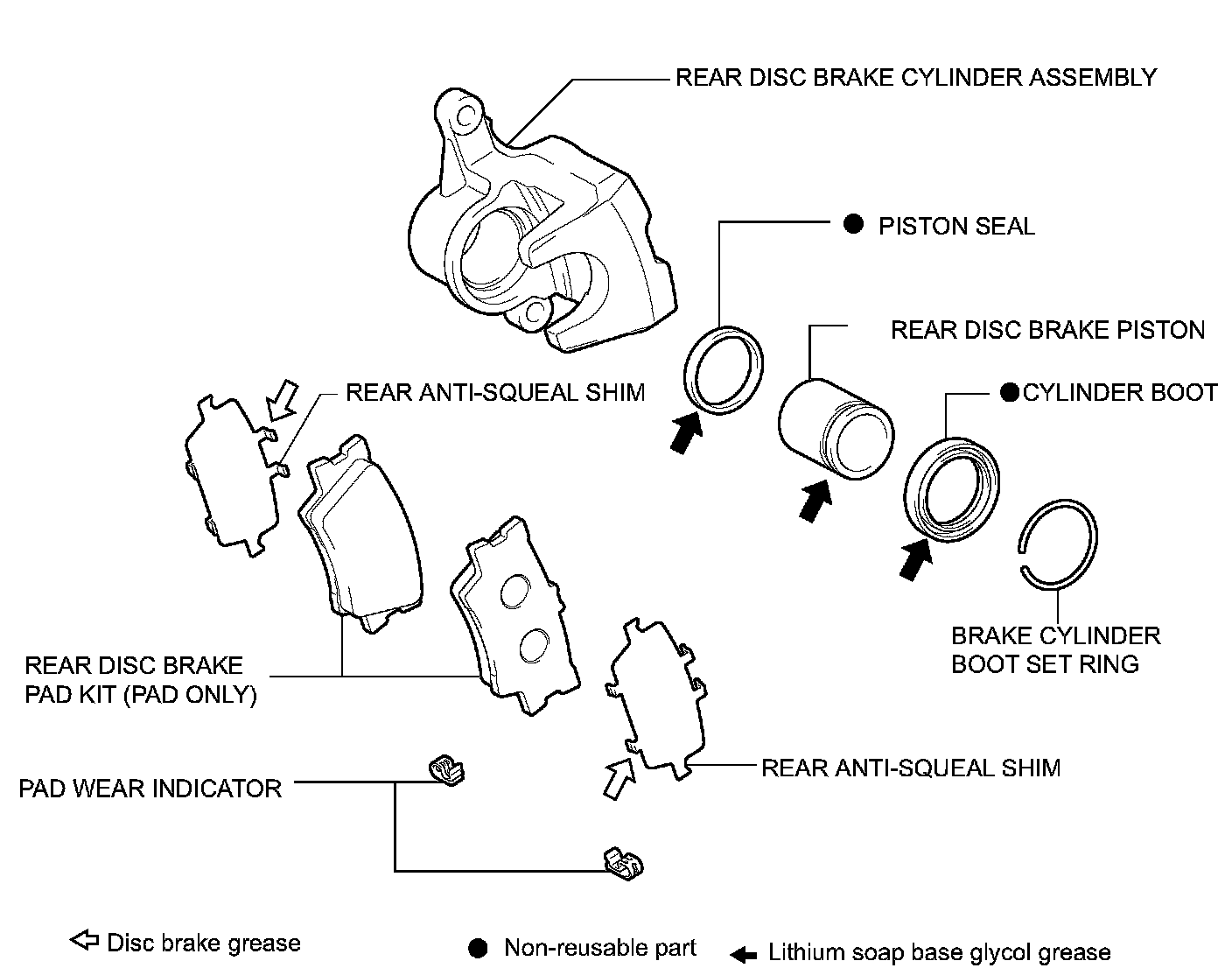 REAR DISC BRAKE CYLINDER ASSEMBLY

● PISTON SEAL

REAR DISC BRAKE PISTON

REAR ANTI-SQUEAL SHIM

●CYLINDER BOOT

BRAKE CYLINDER BOOT SET RING

REAR DISC BRAKE PAD KIT (PAD ONLY)

REAR ANTI-SQUEAL SHIM

PAD WEAR INDICATOR

⇦ Disc brake grease

● Non-reusable part

⬅ Lithium soap base glycol grease