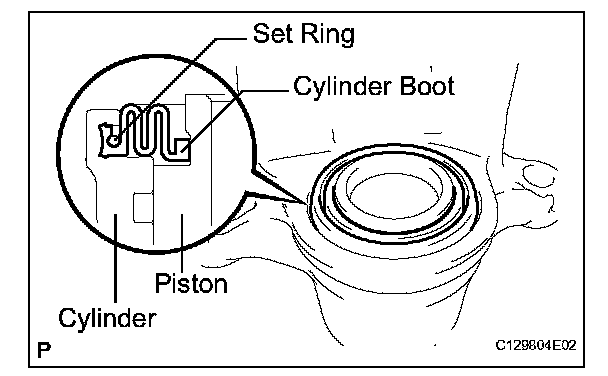 Set Ring
Cylinder Boot
Piston
Cylinder
P
C129804E02