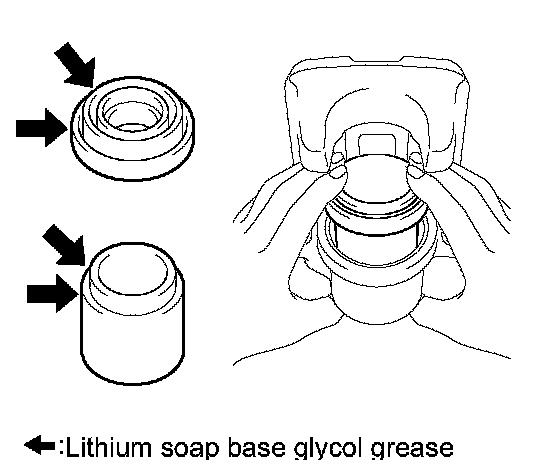 ←:Lithium soap base glycol grease