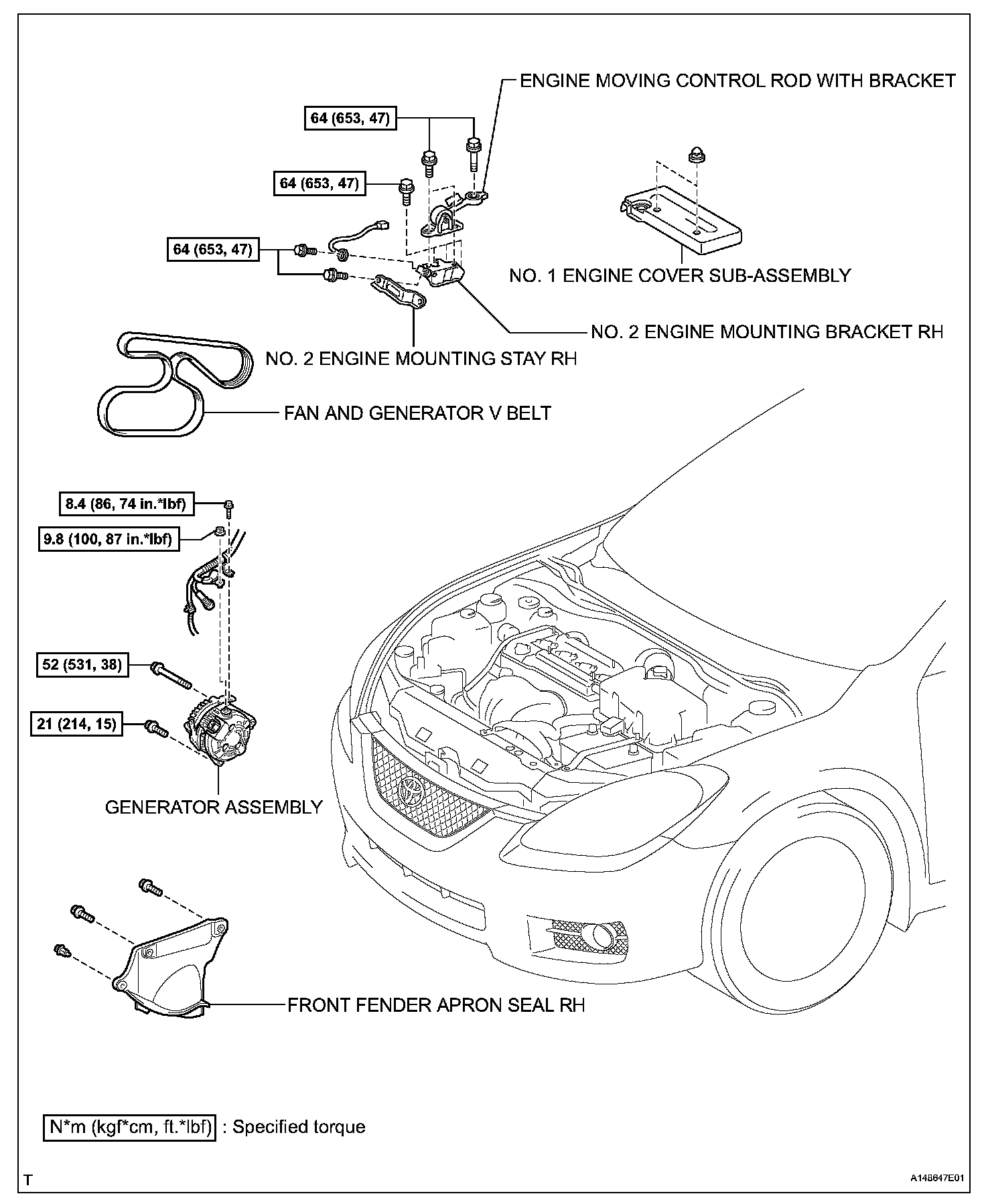 ENGINE MOVING CONTROL ROD WITH BRACKET

64 (653, 47)

64 (653, 47)

64 (653, 47)

NO. 1 ENGINE COVER SUB-ASSEMBLY

NO. 2 ENGINE MOUNTING BRACKET RH

NO. 2 ENGINE MOUNTING STAY RH

FAN AND GENERATOR V BELT

8.4 (86, 74 in.*lbf)

9.8 (100, 87 in.*lbf)

52 (531, 38)

21 (214, 15)

GENERATOR ASSEMBLY

FRONT FENDER APRON SEAL RH

N*m (kgf*cm, ft.*lbf) : Specified torque

T

A148647E01