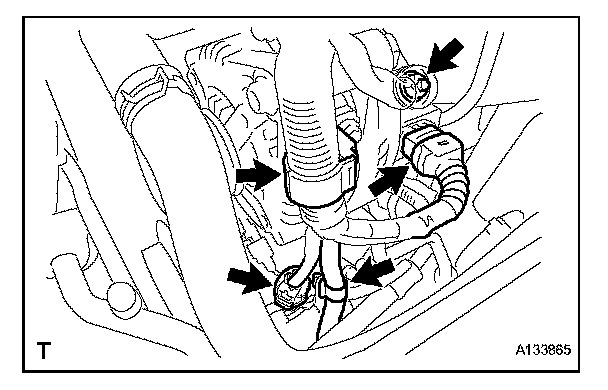 T

A133865