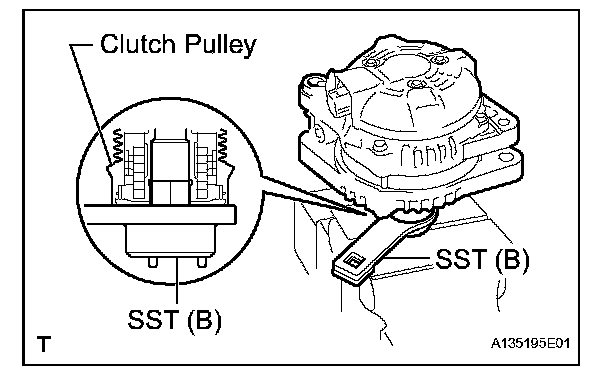 Clutch Pulley

SST (B)

SST (B)

T

A135195E01