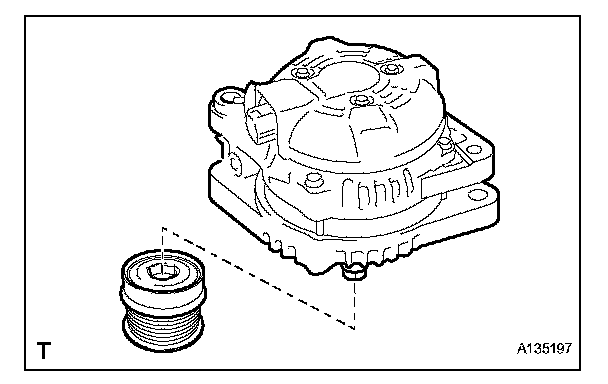 T

A135197