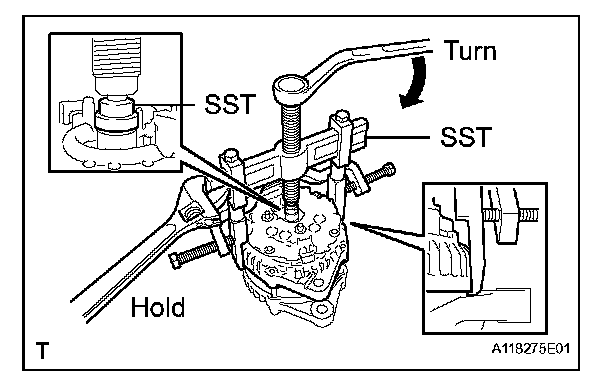 Turn

SST

SST

Hold

T

A118275E01