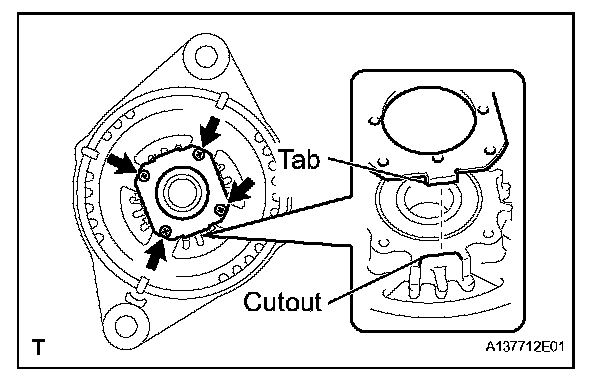 Tab

Cutout

T

A137712E01