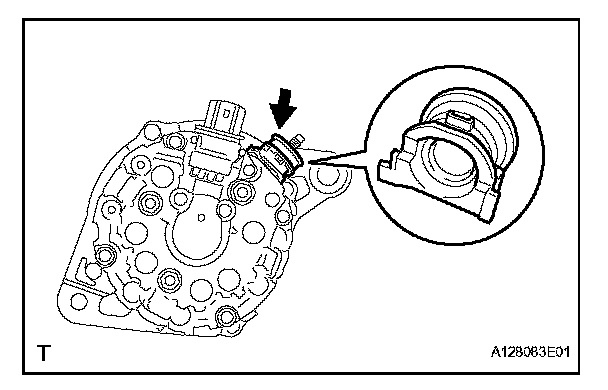 T

A128083E01