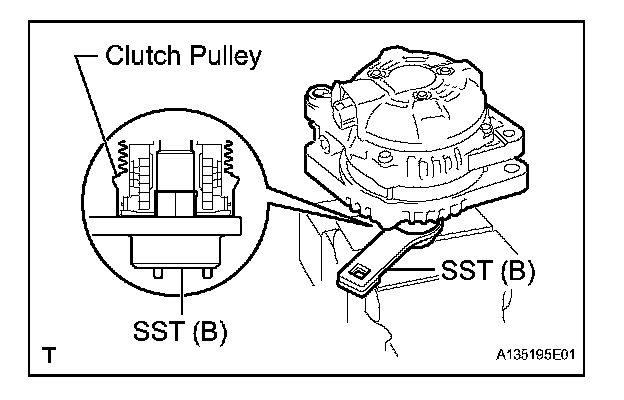 Clutch Pulley

SST (B)

SST (B)

T

A135195E01