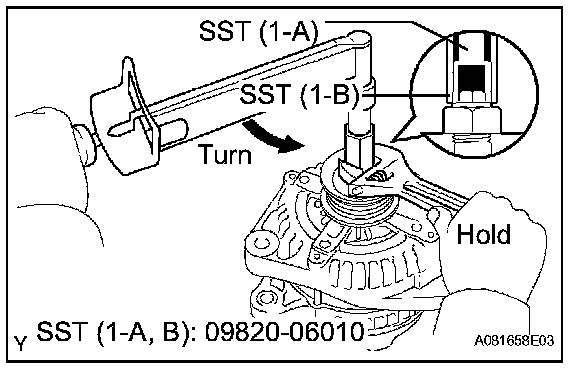 SST (1-A)

SST (1-B)

Turn

Hold

Y SST (1-A, B): 09820-06010

A081658E03